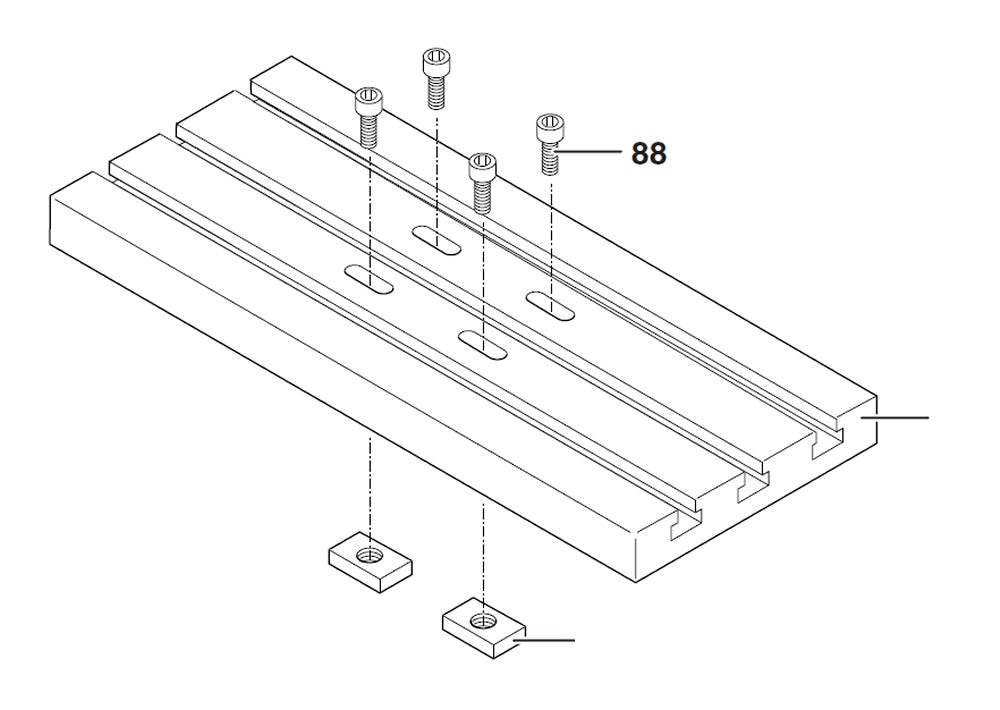 88