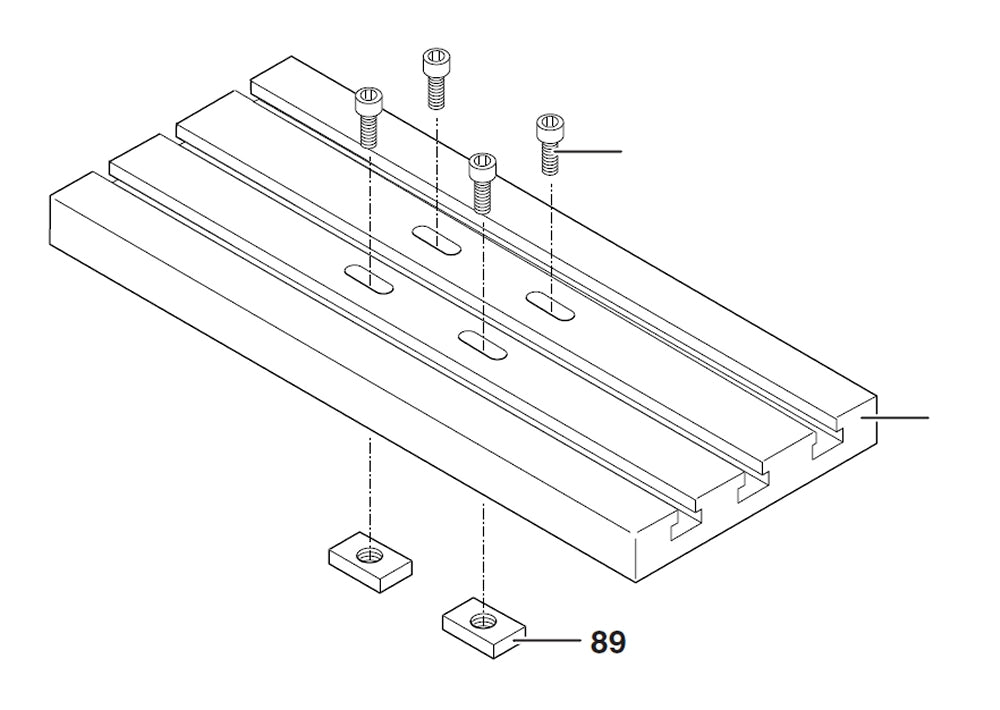 89