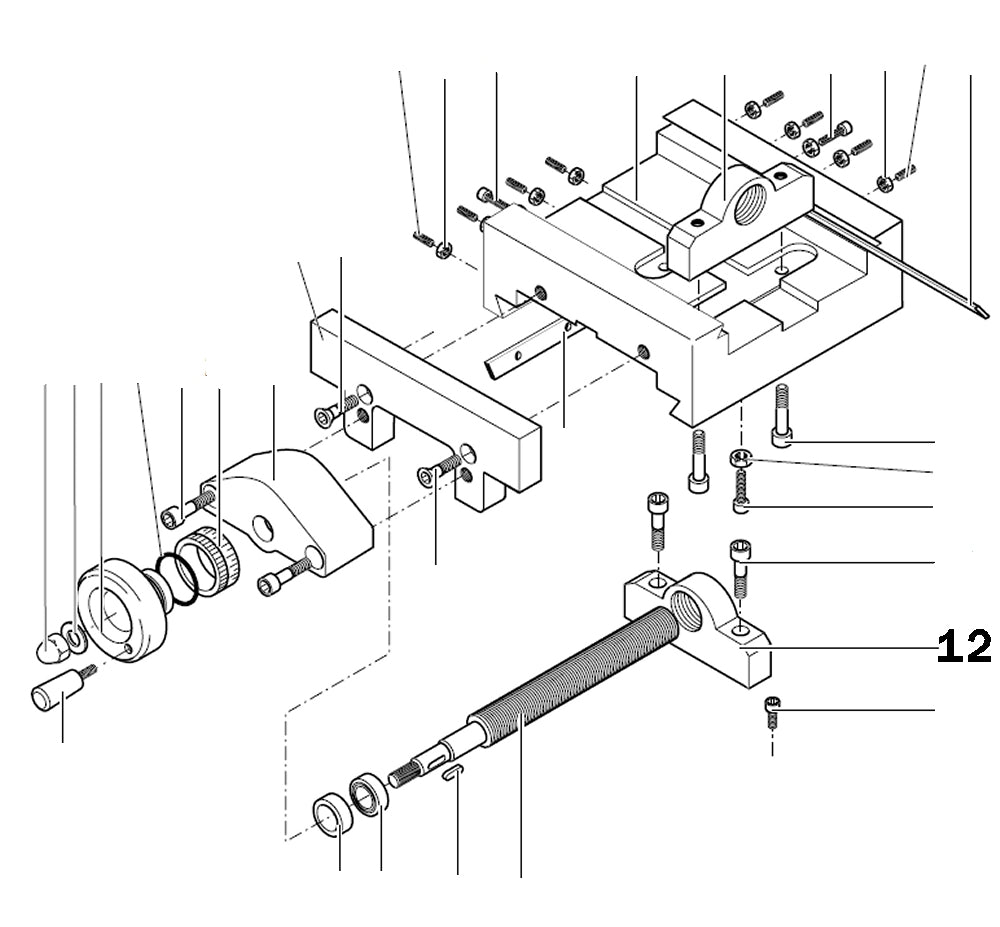 12