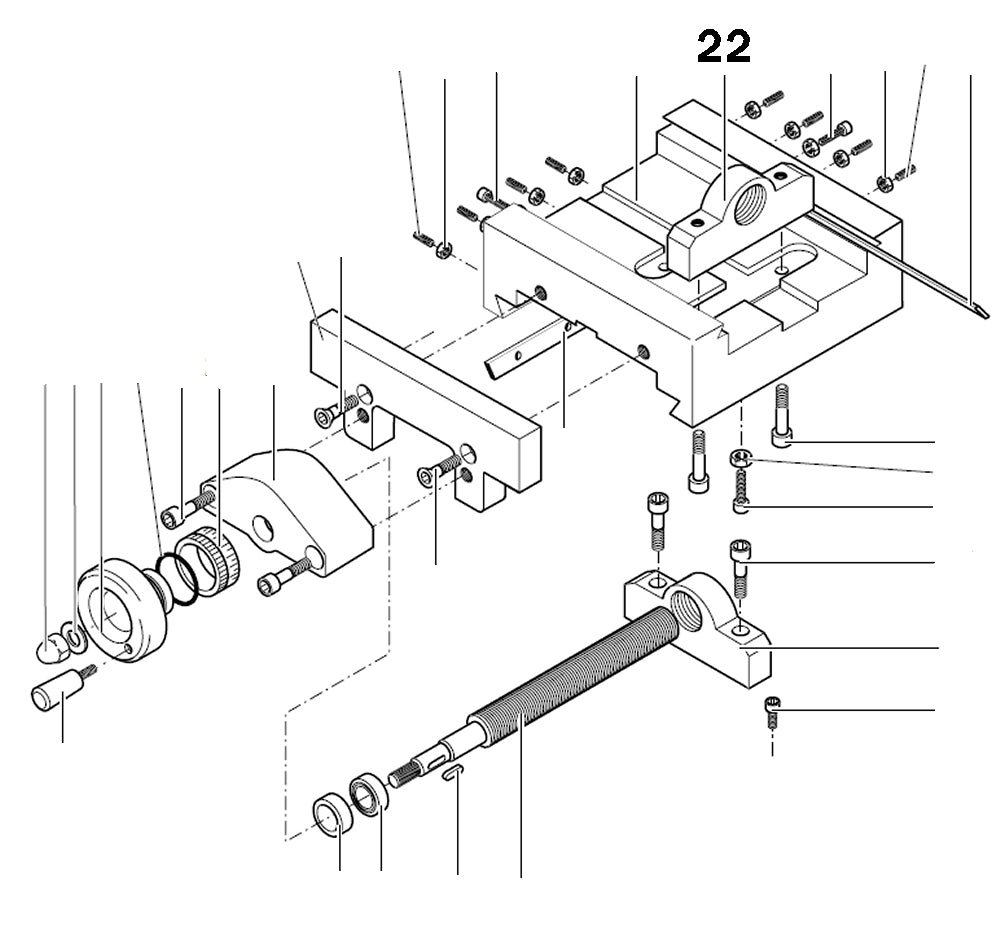 22