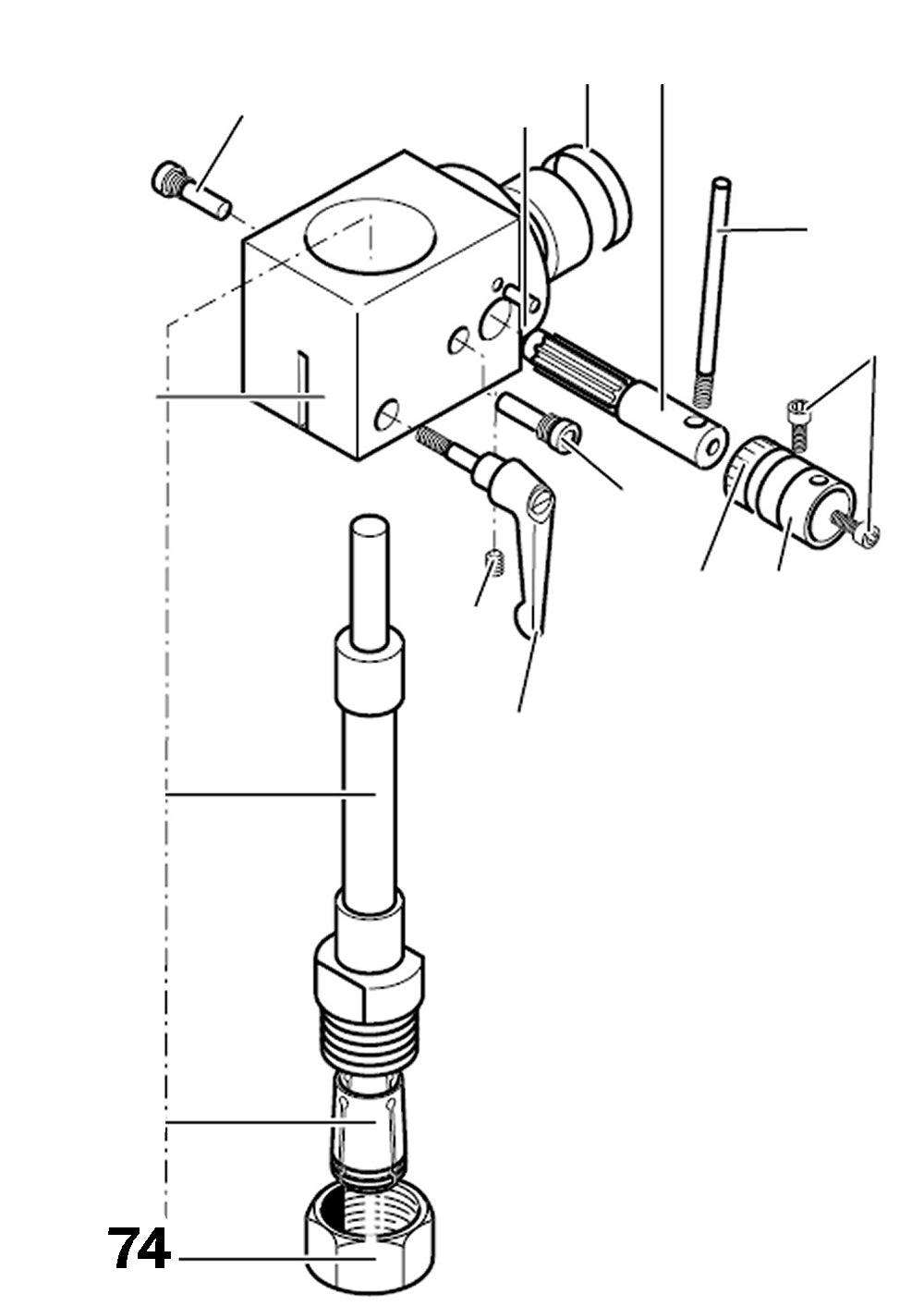 74