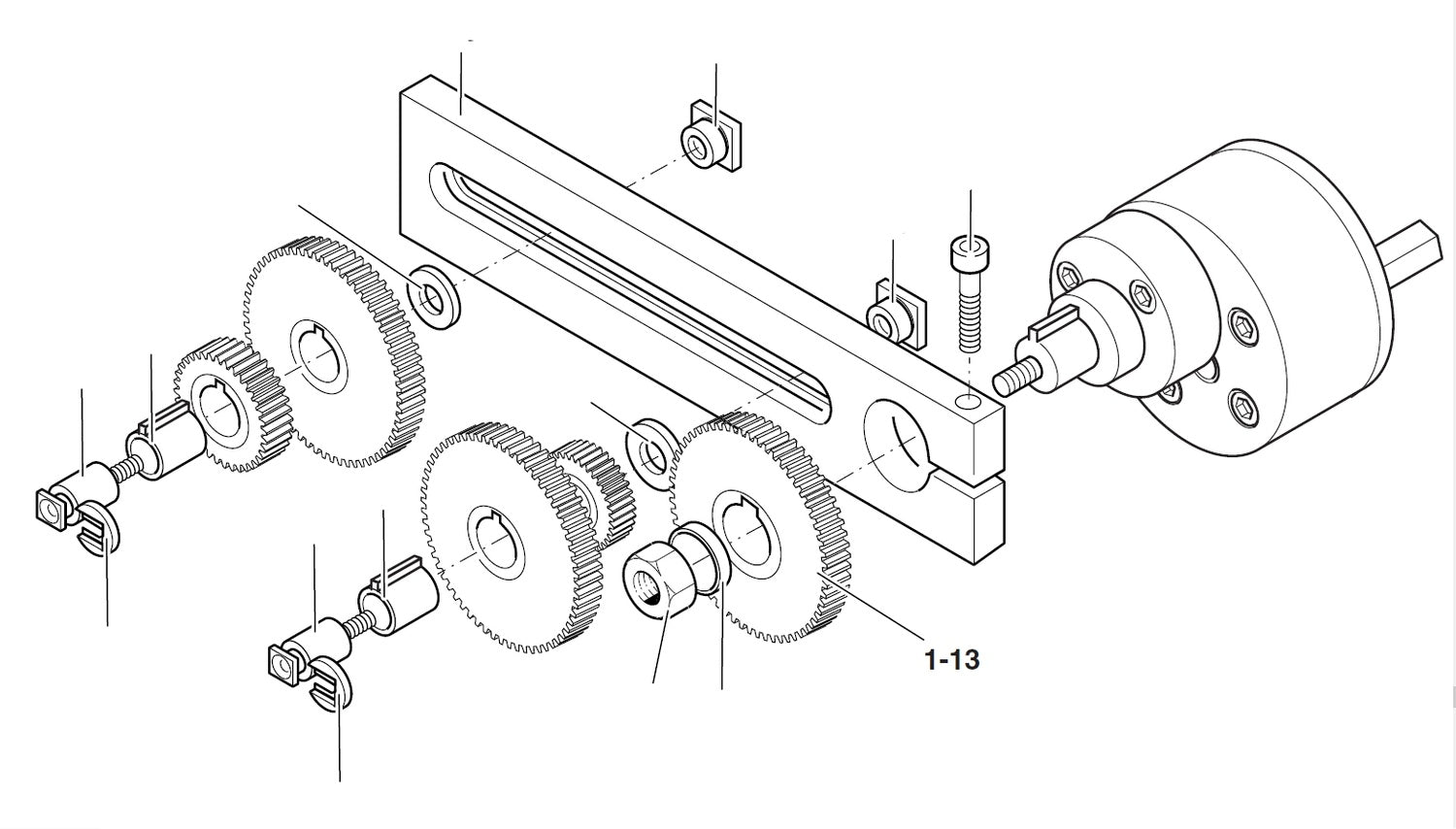 1-13