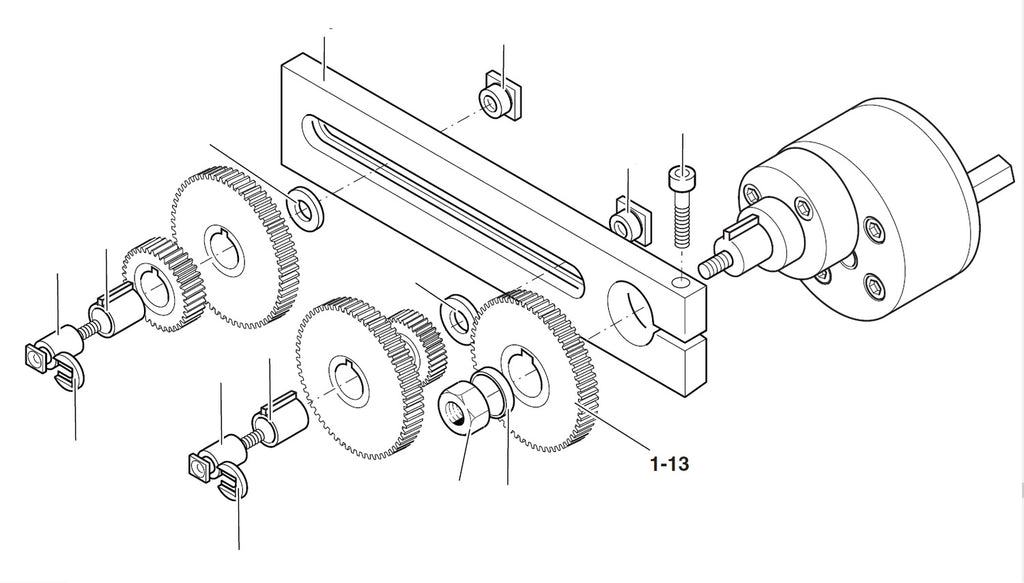 1-13