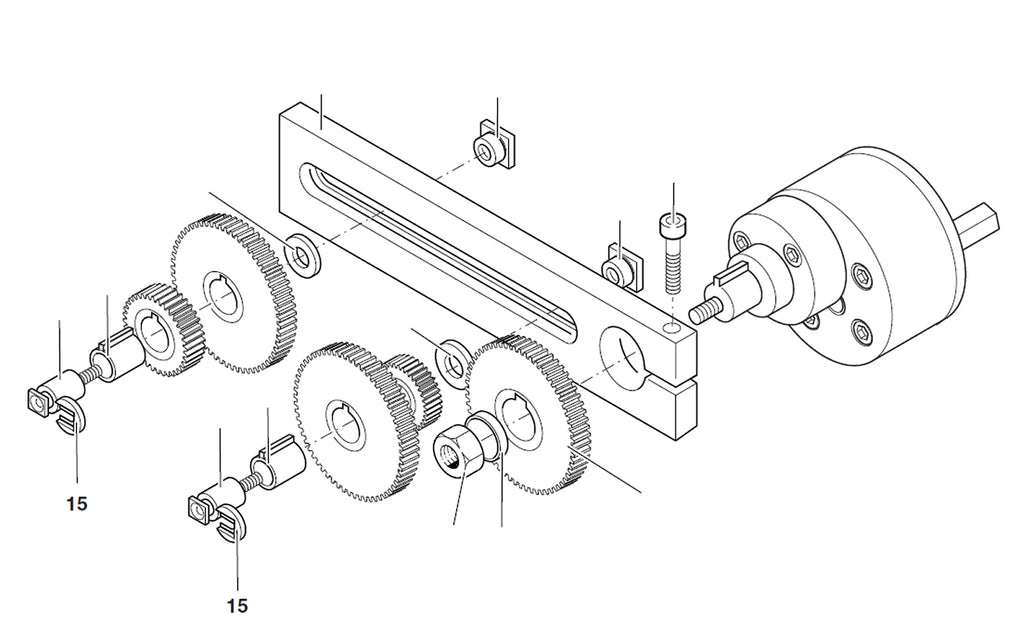 15

15