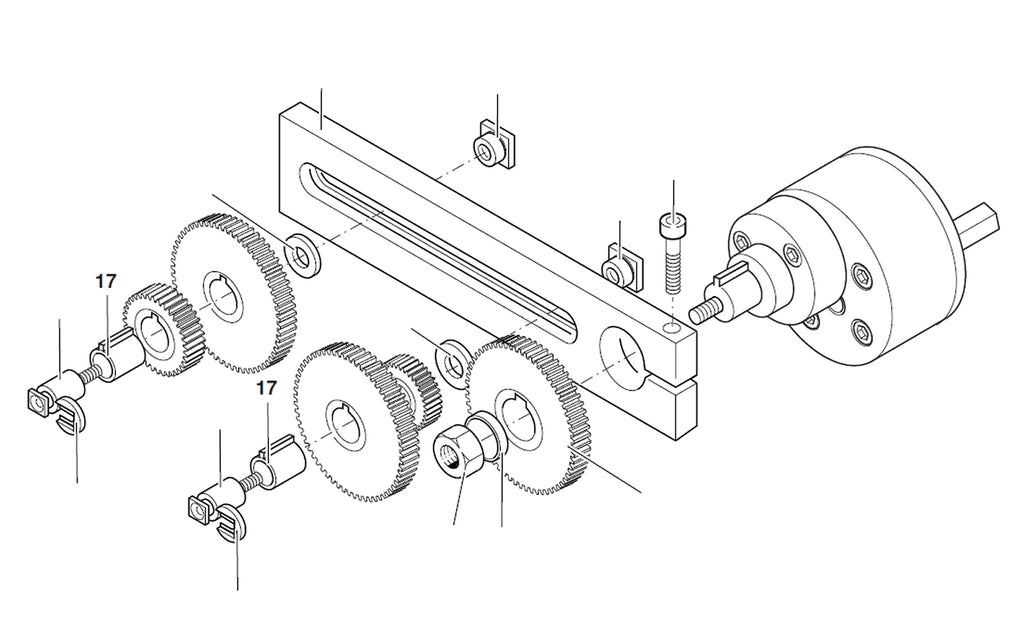 17

17