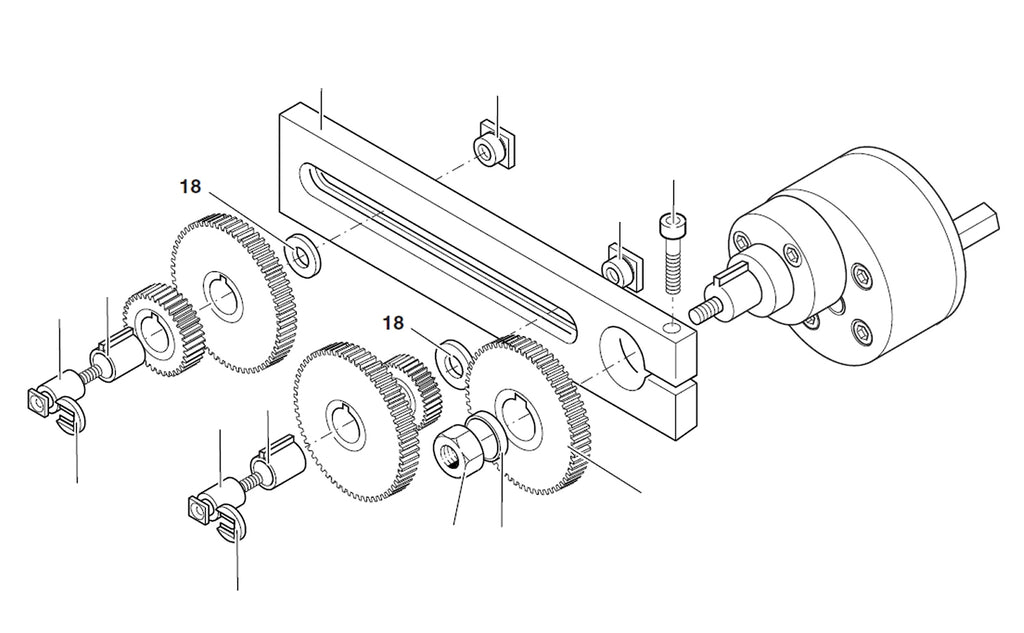 18

18