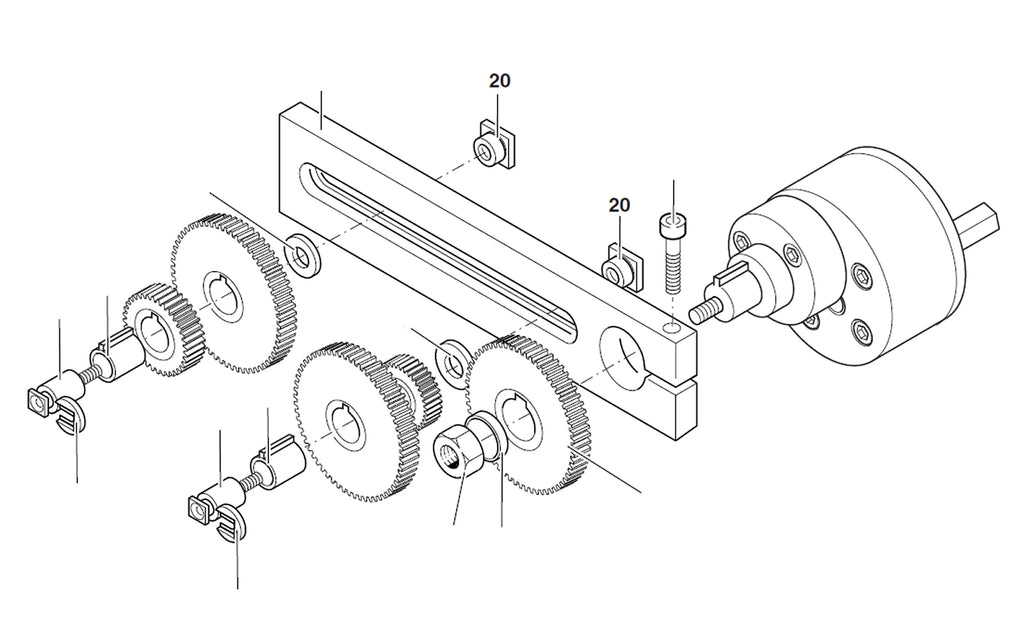 20

20