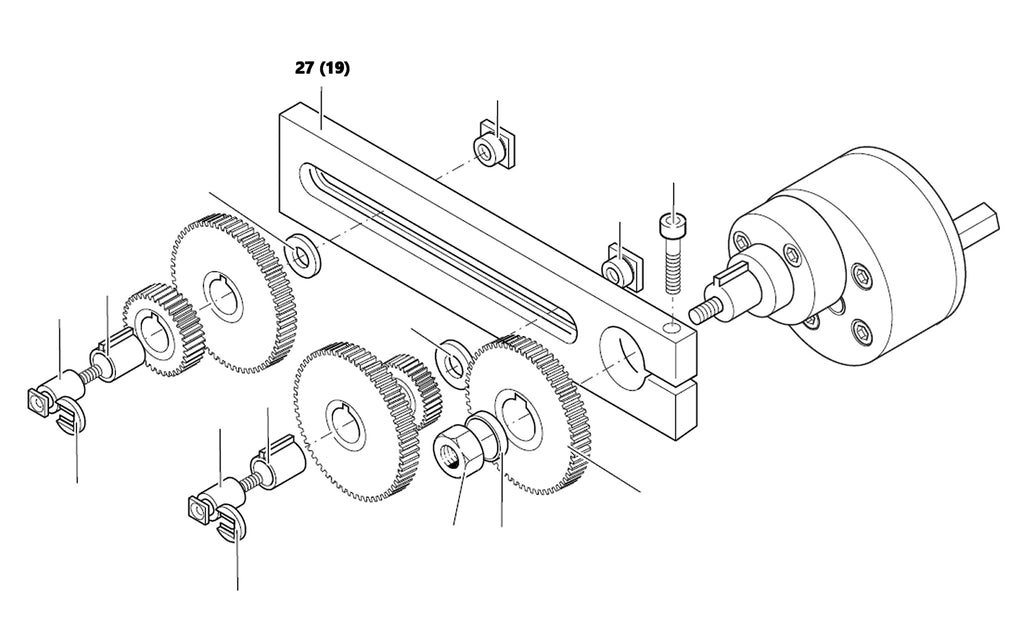 27 (19)