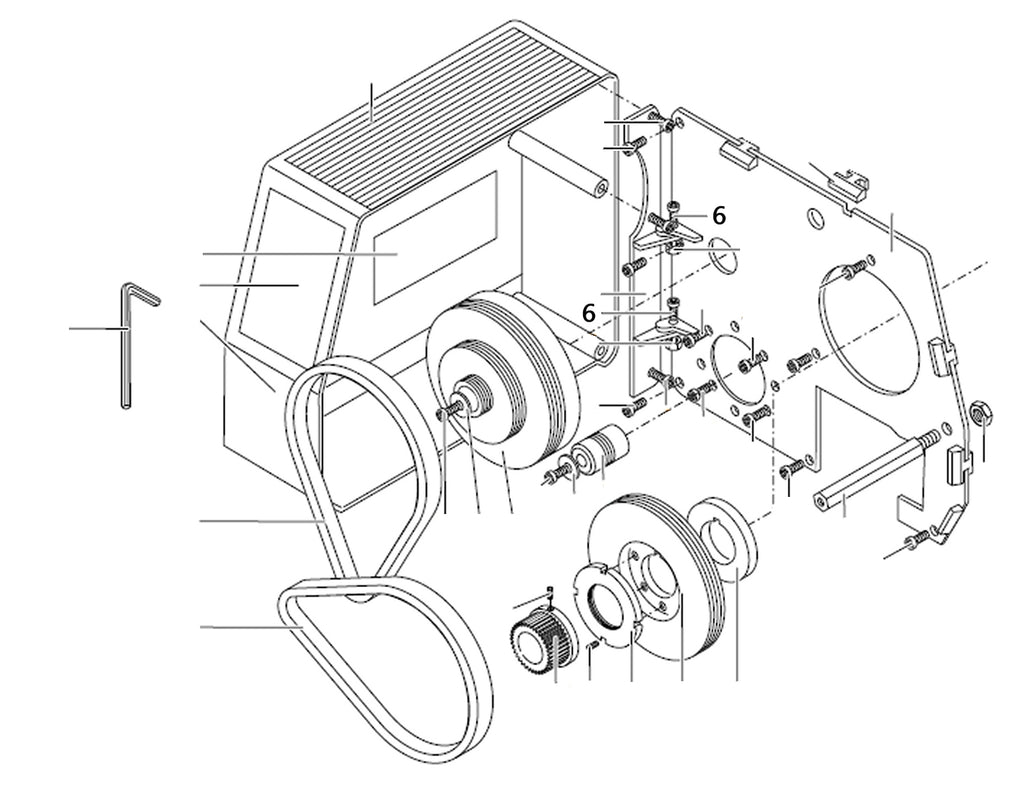 6
6