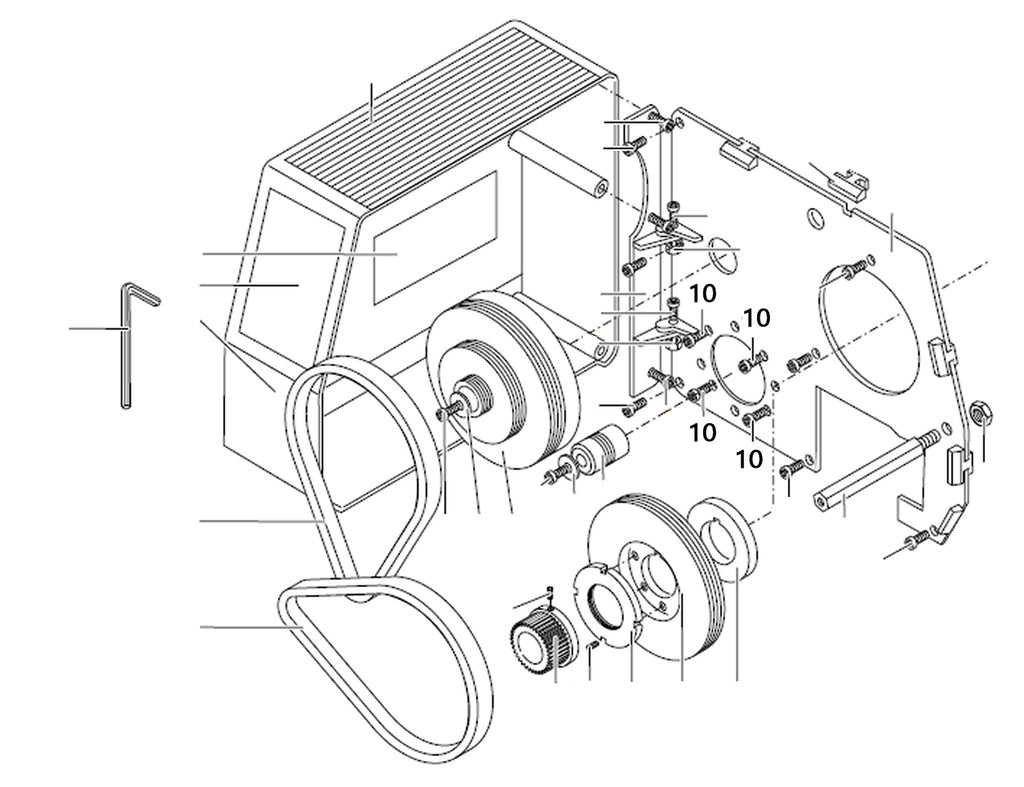 10
10
10
10