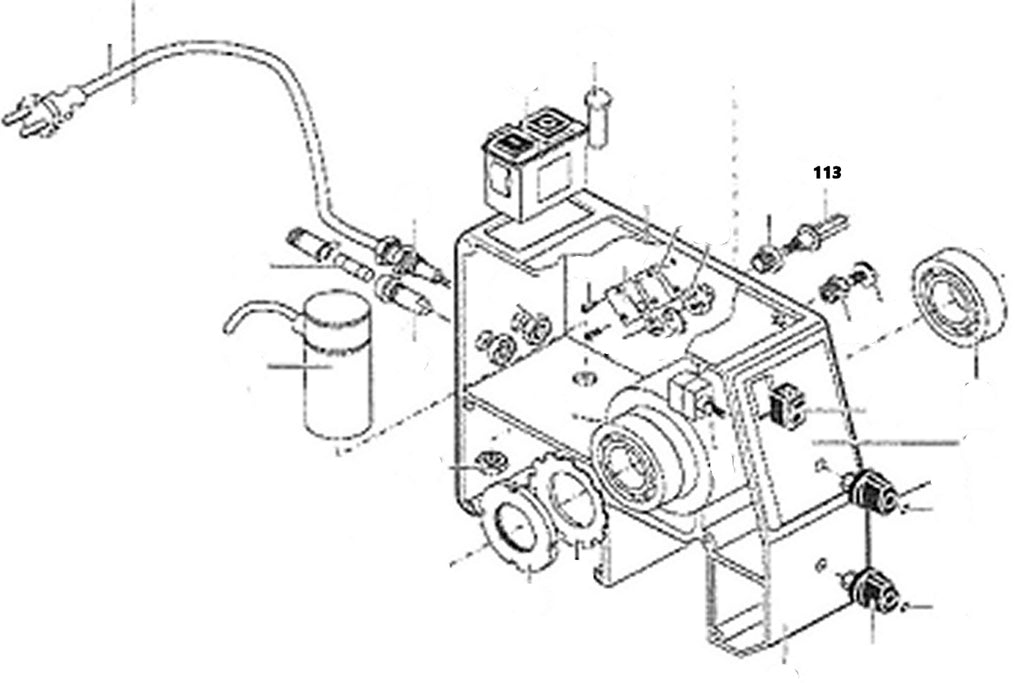 113