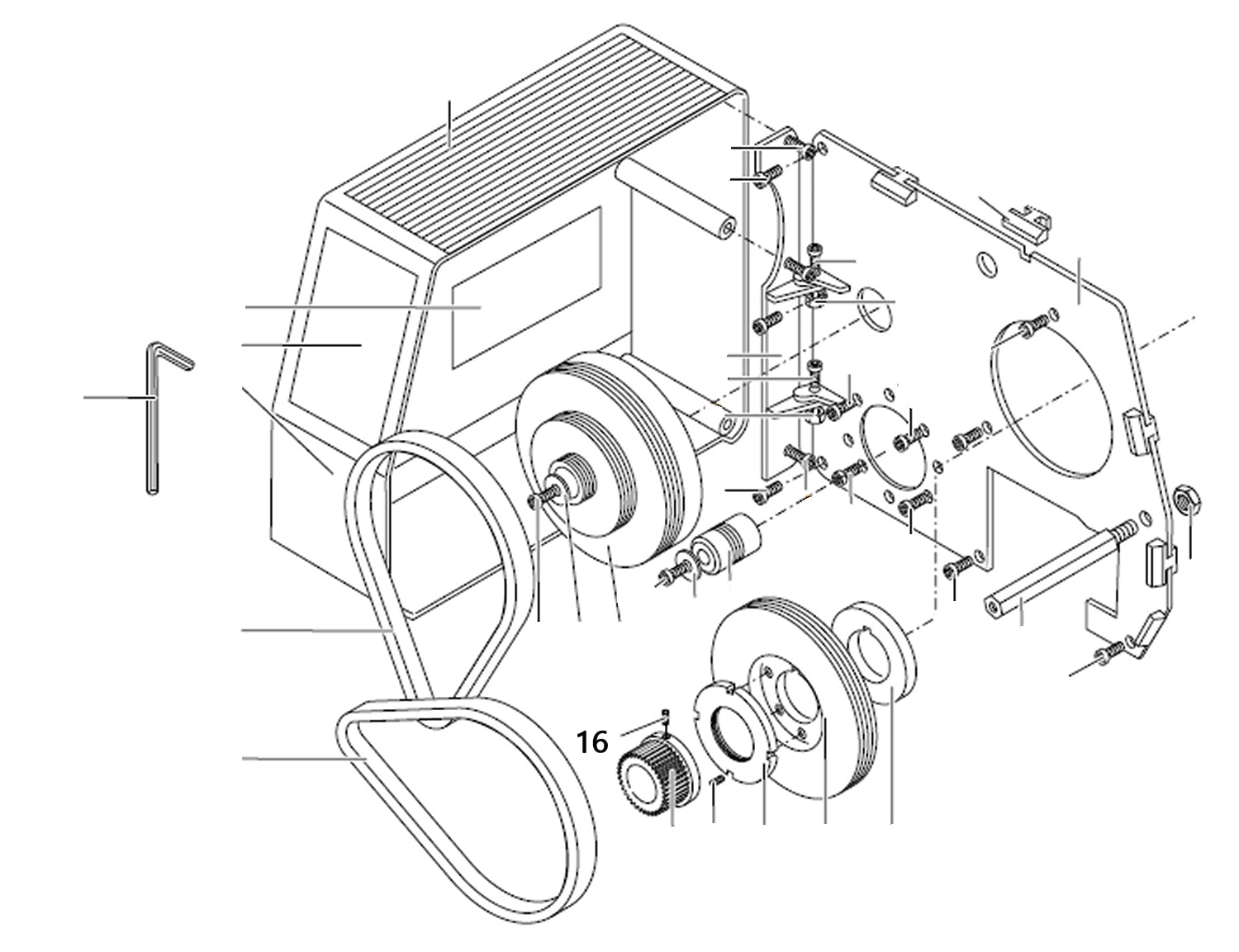 16