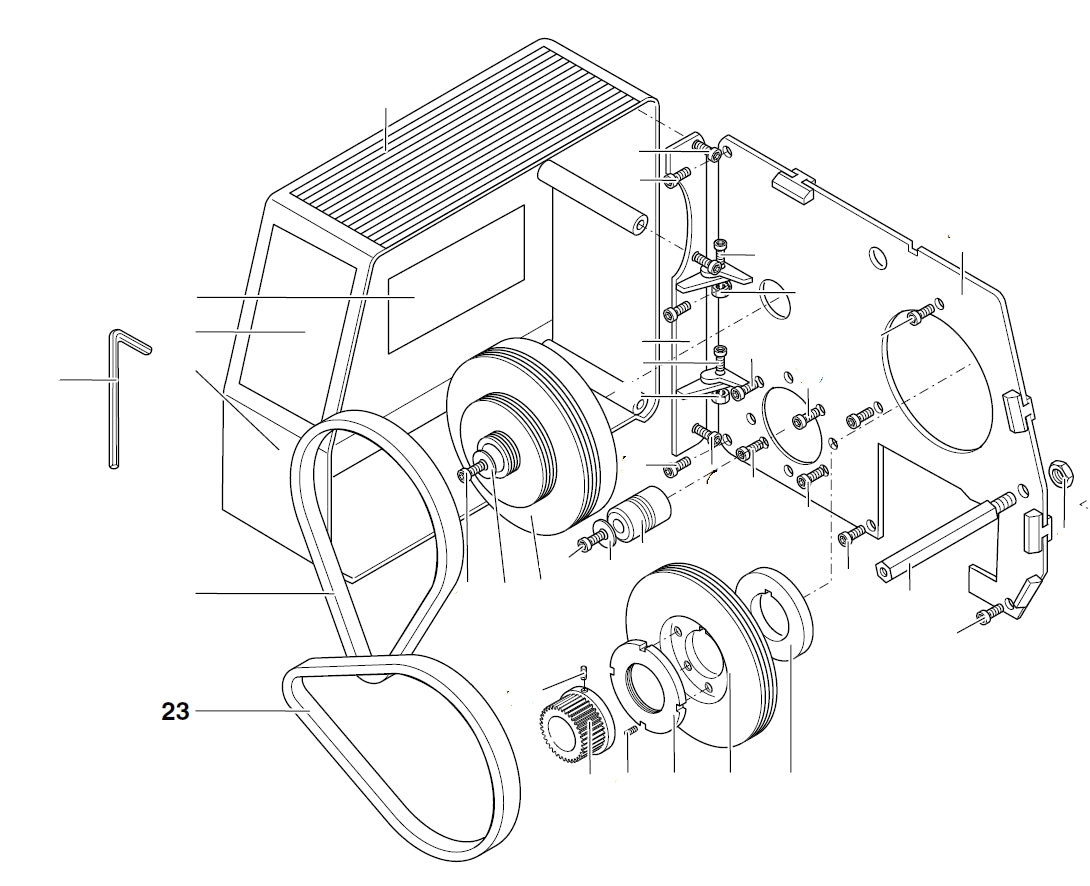 23