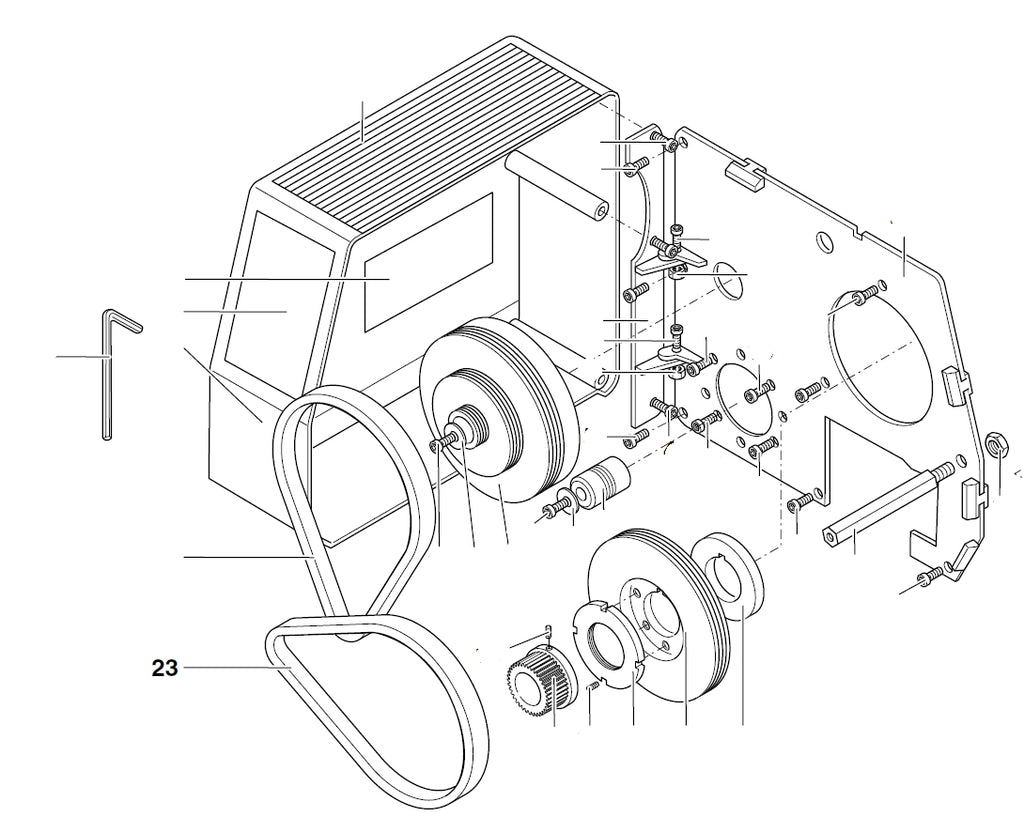 23