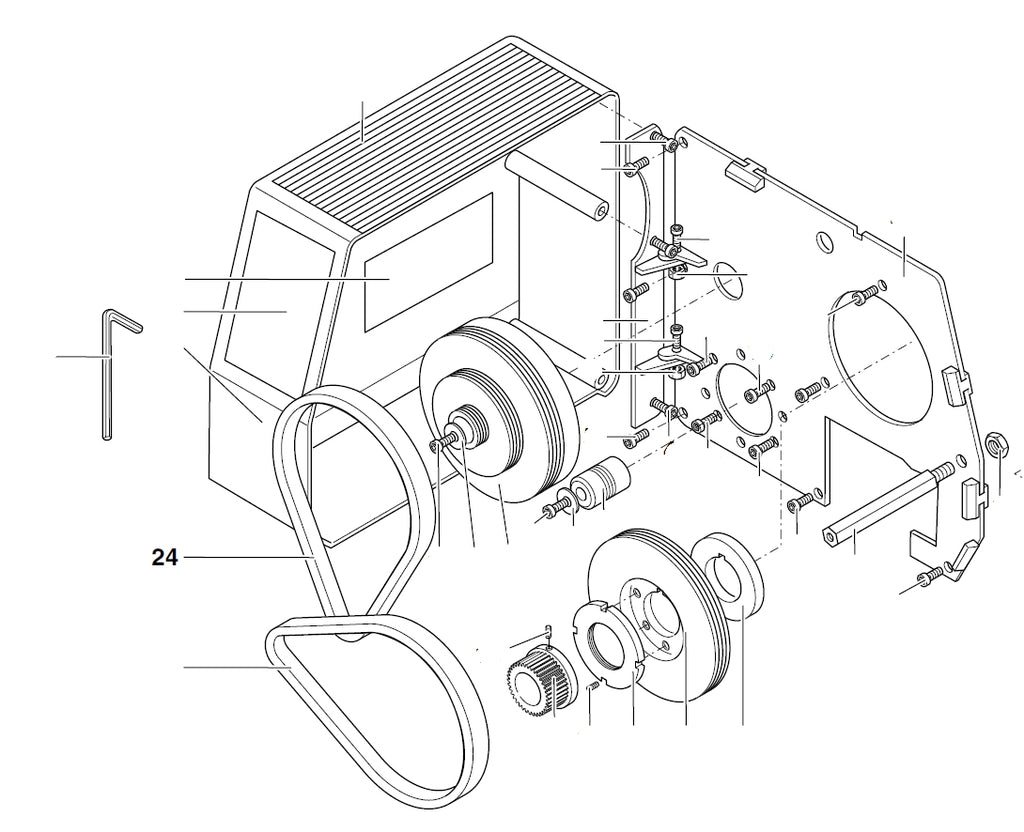 24