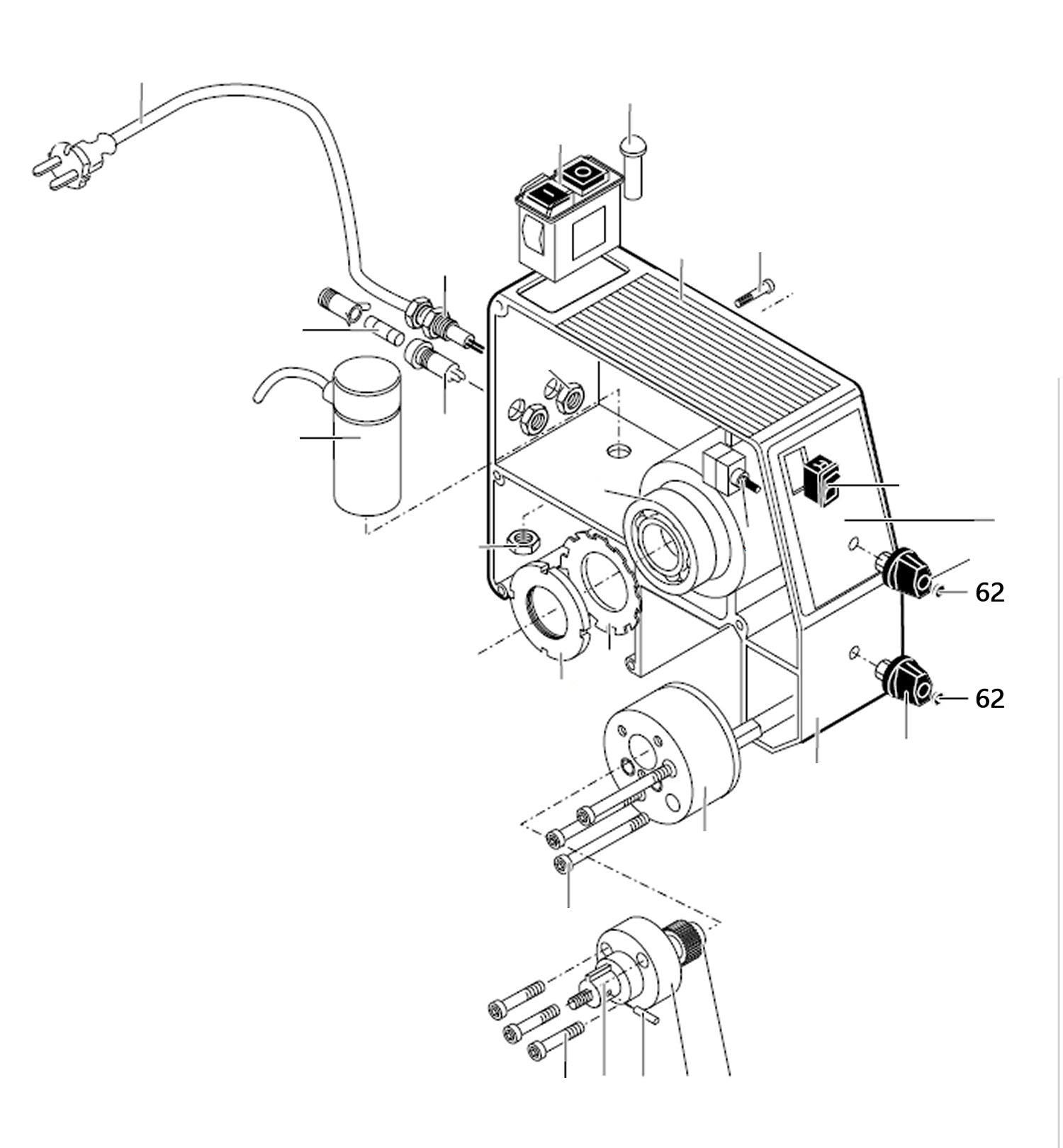 I
O
62
62