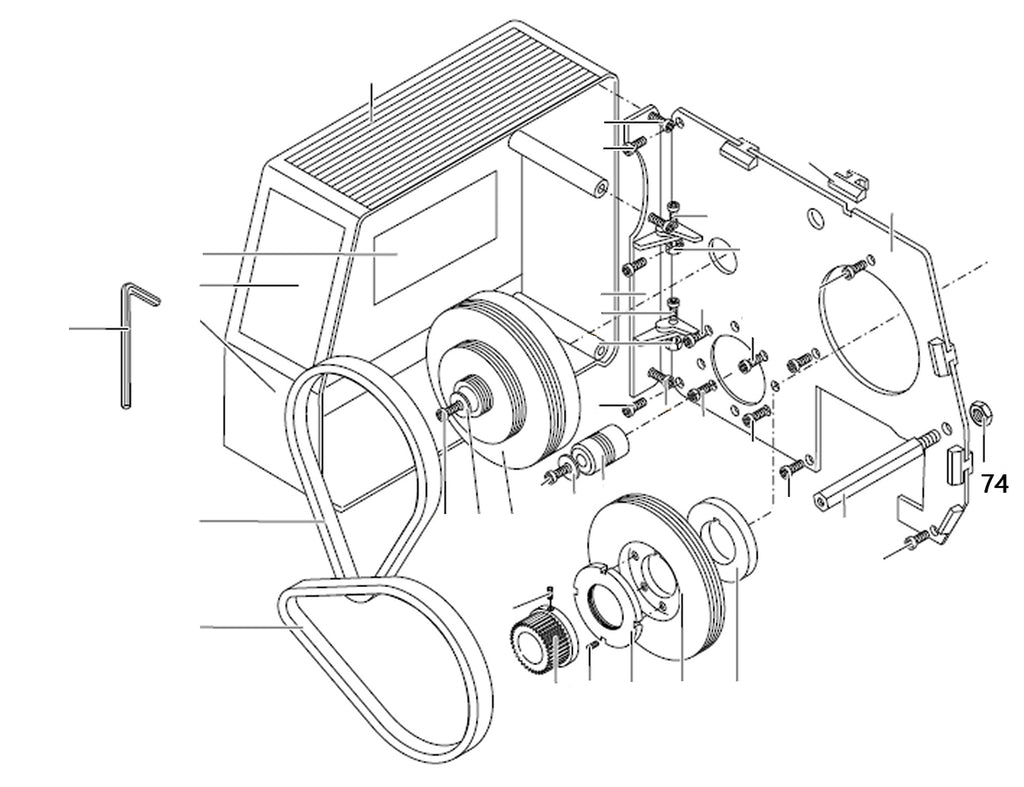 74