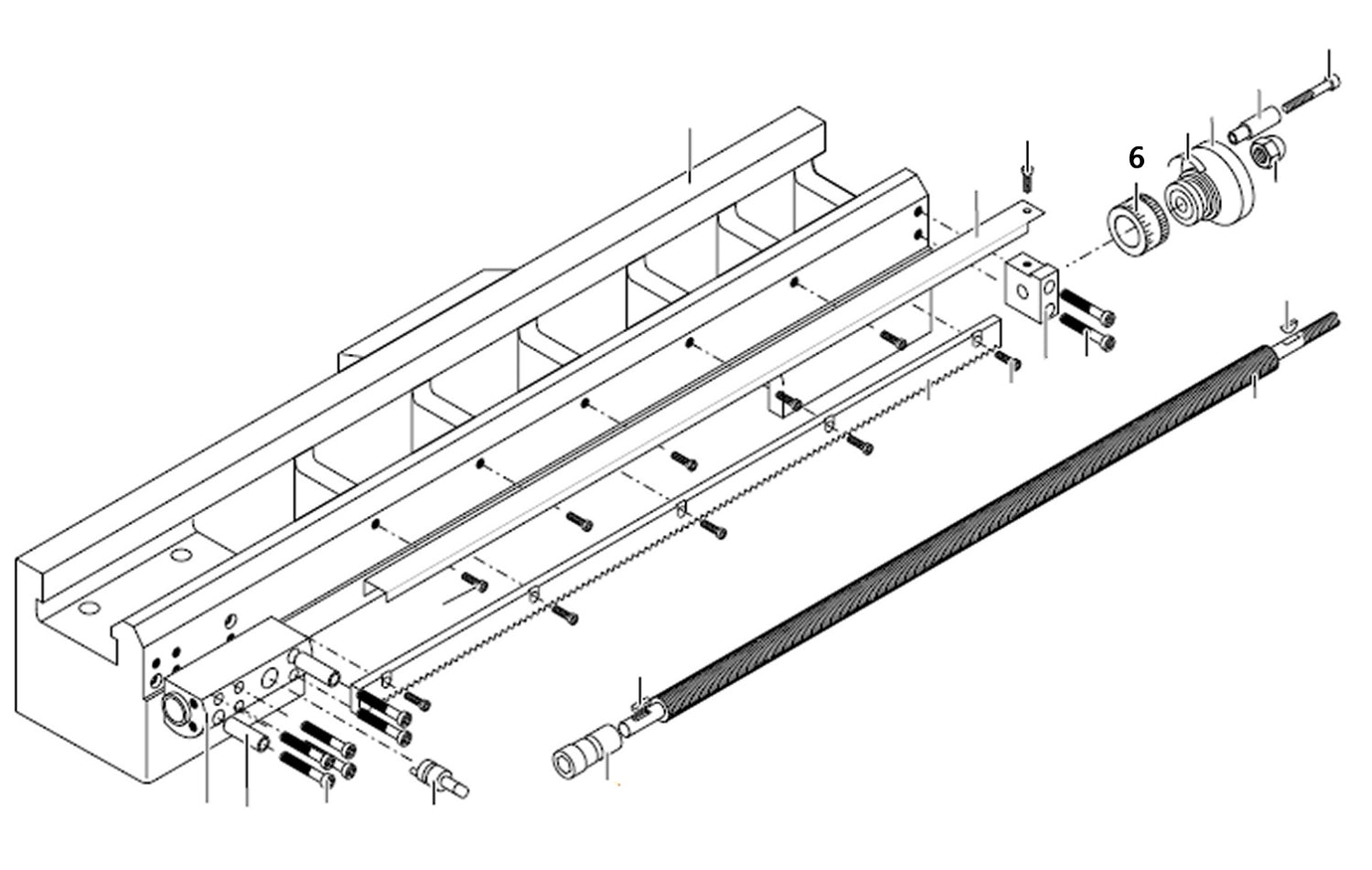 6