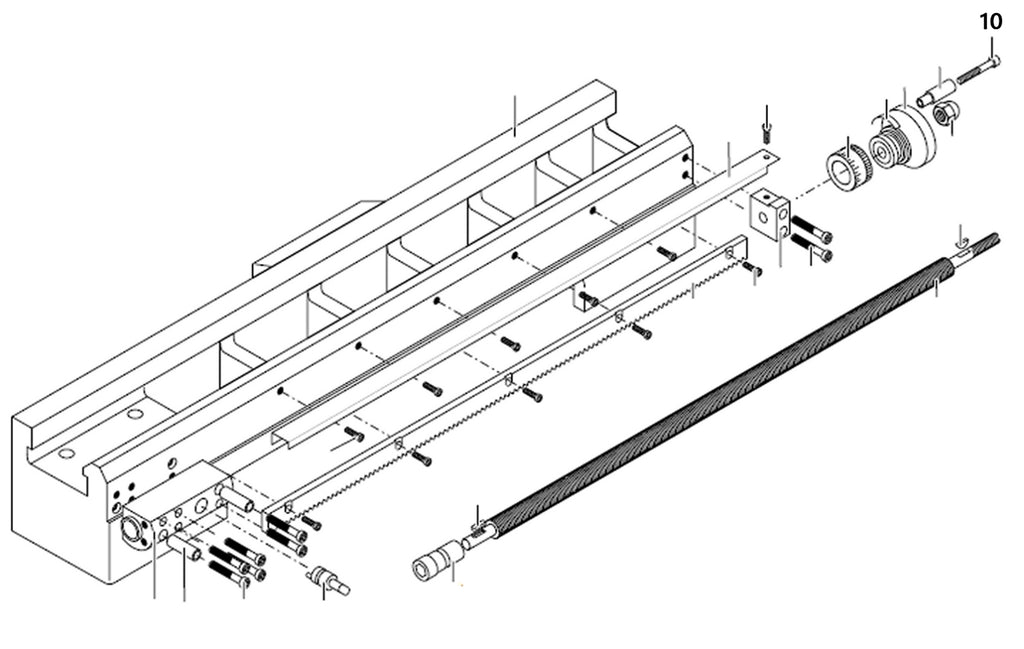 10