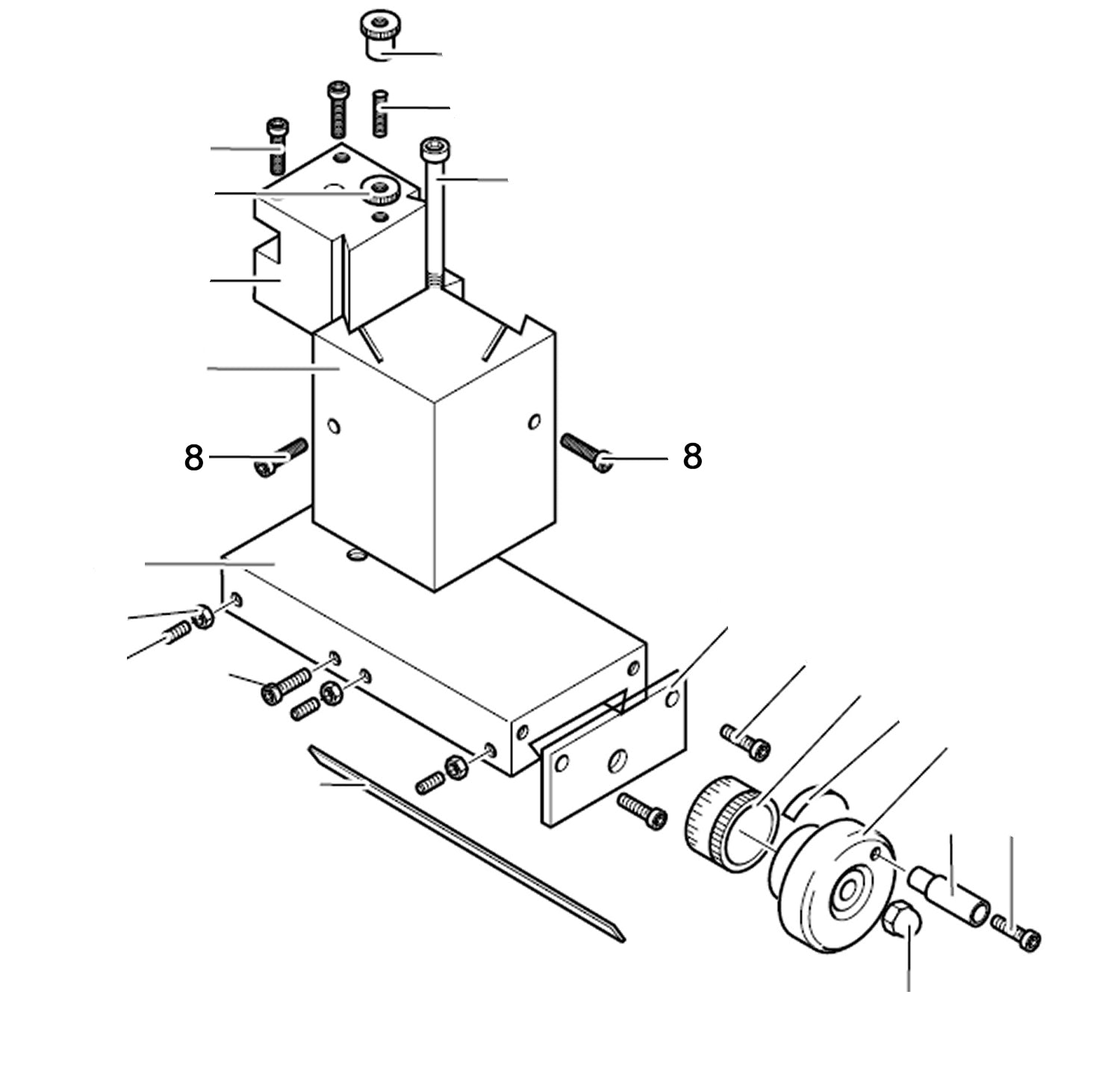 8

8