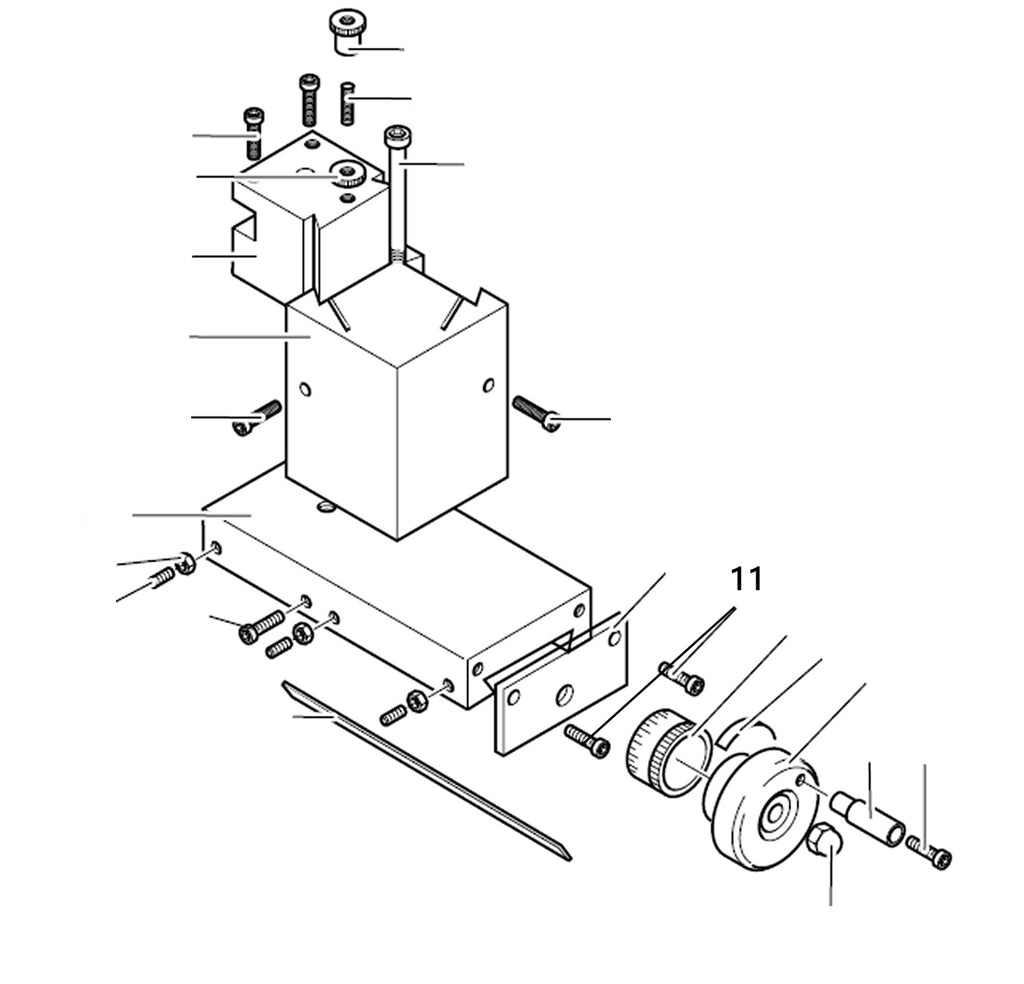 11