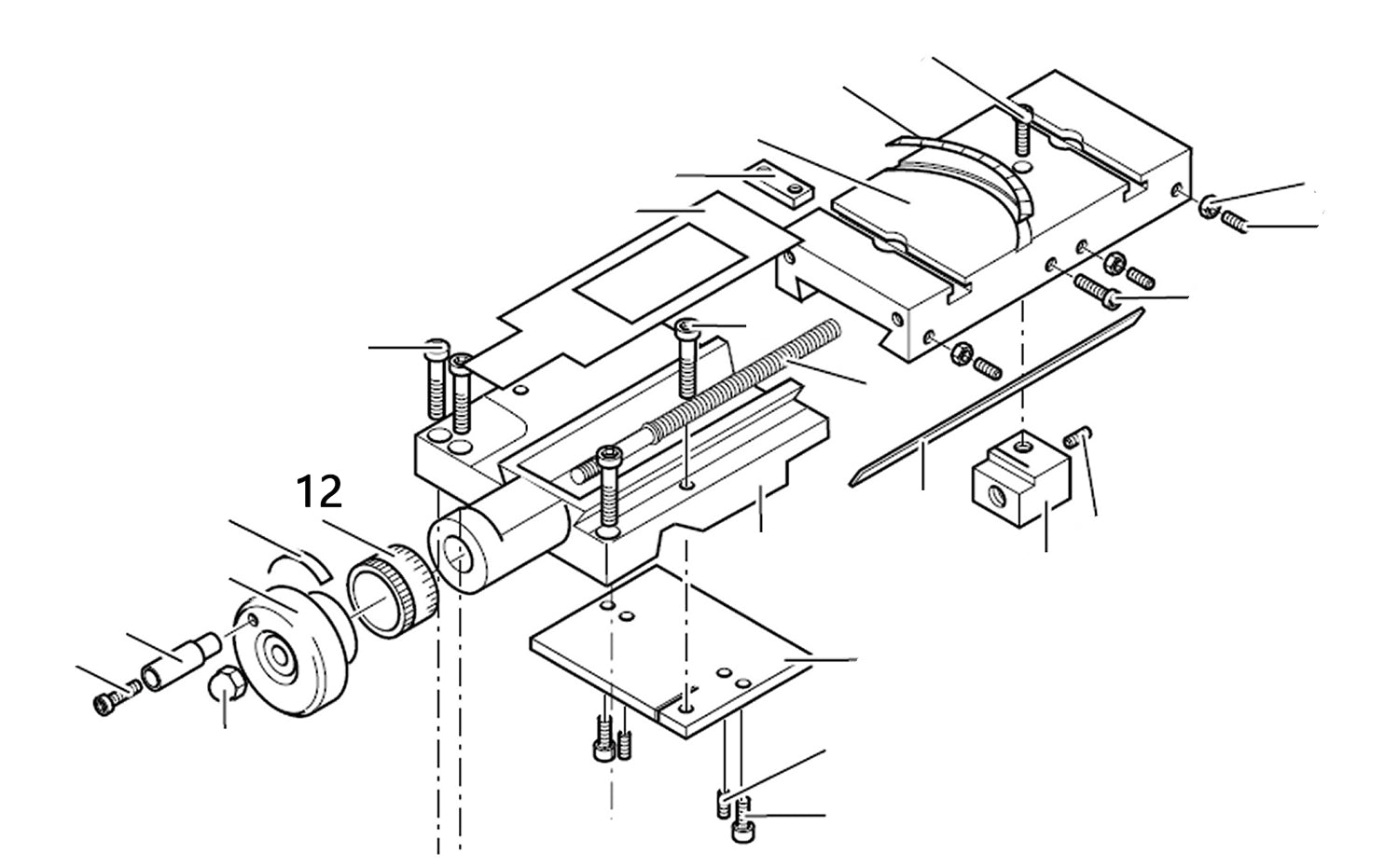 12