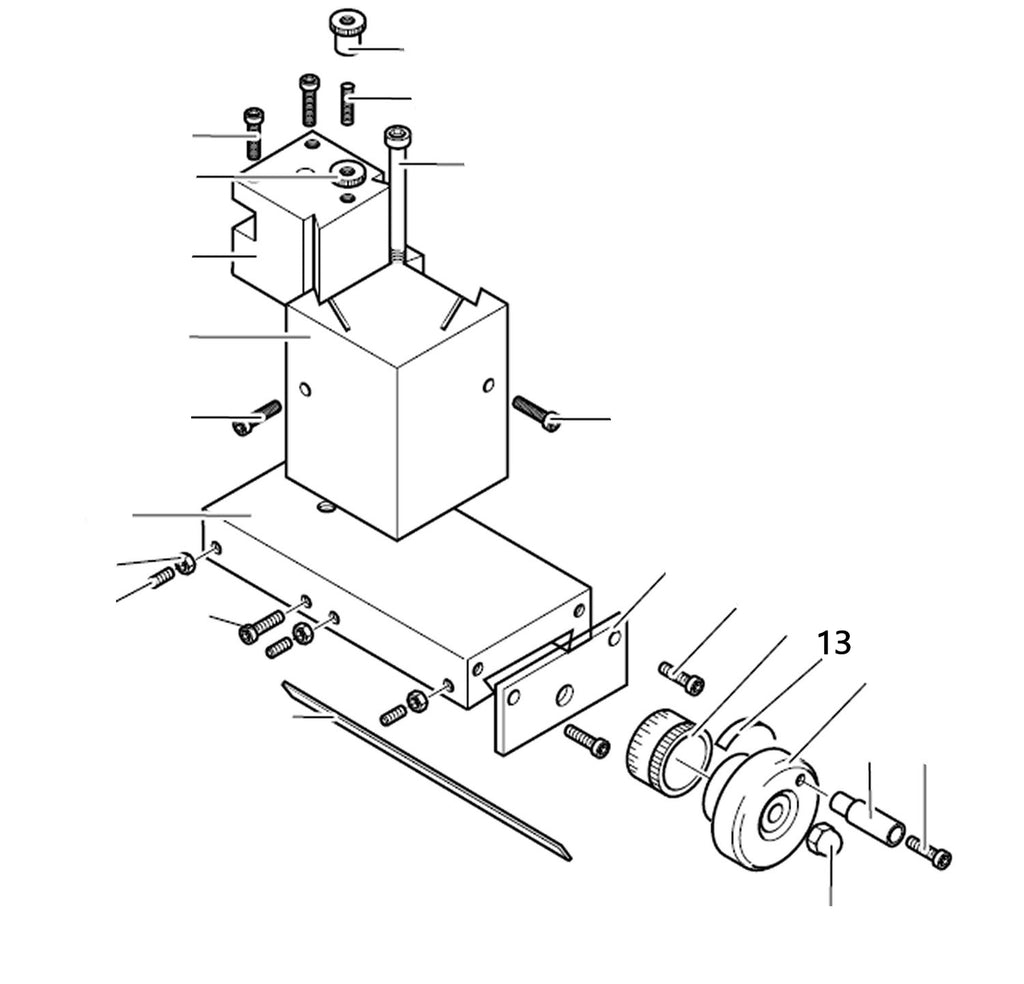 13