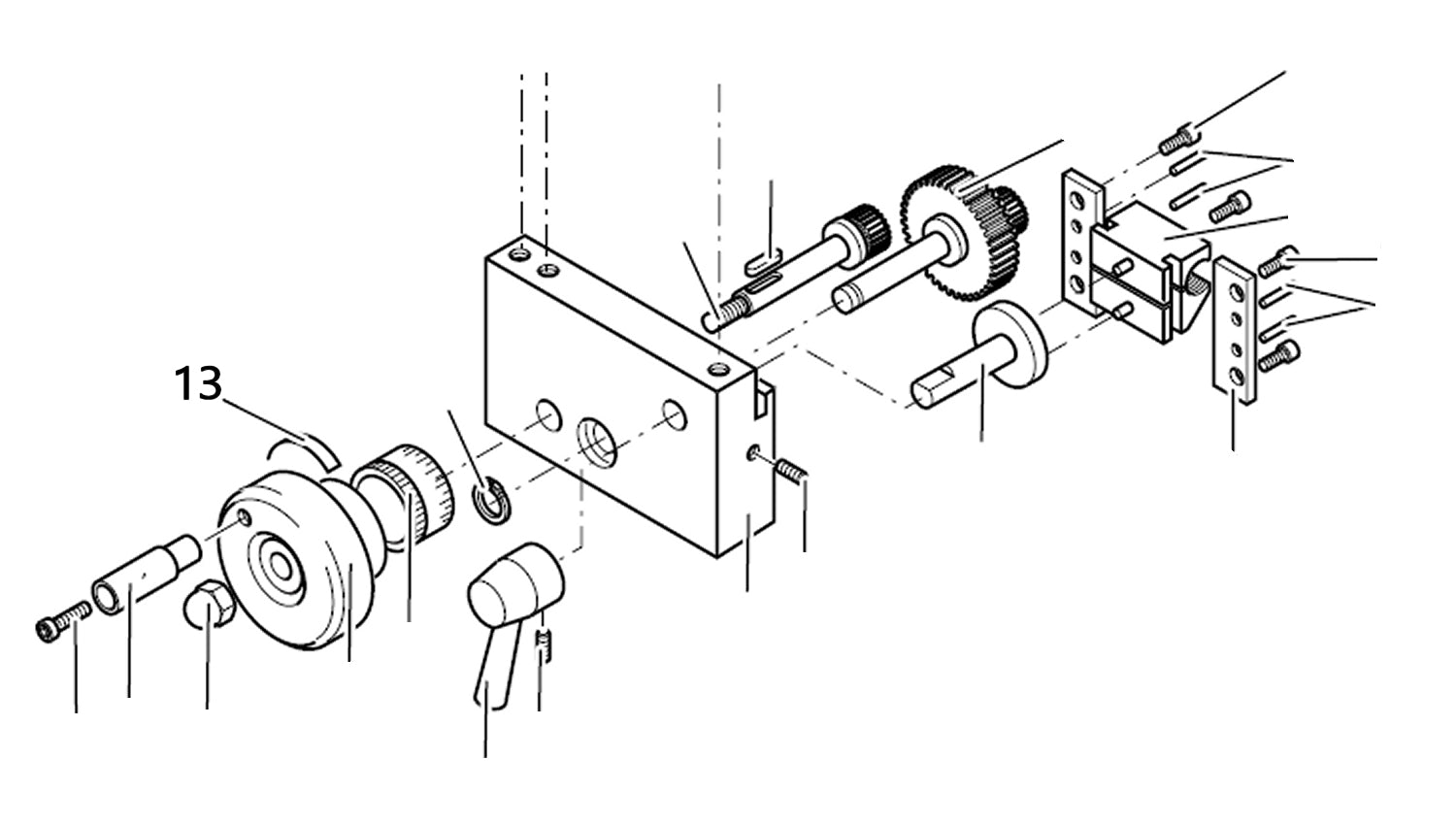 13