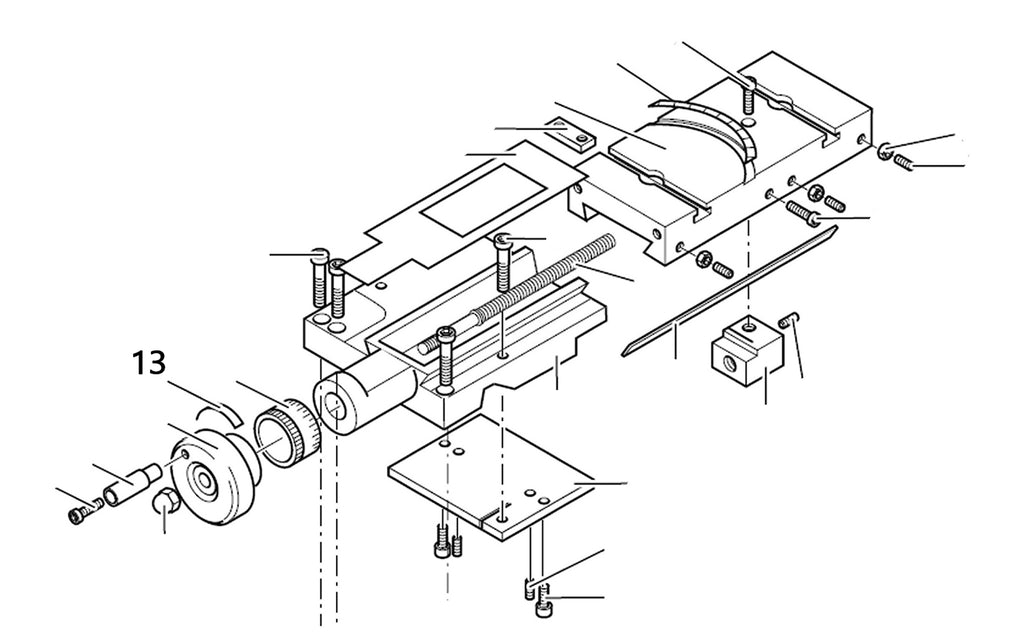 13