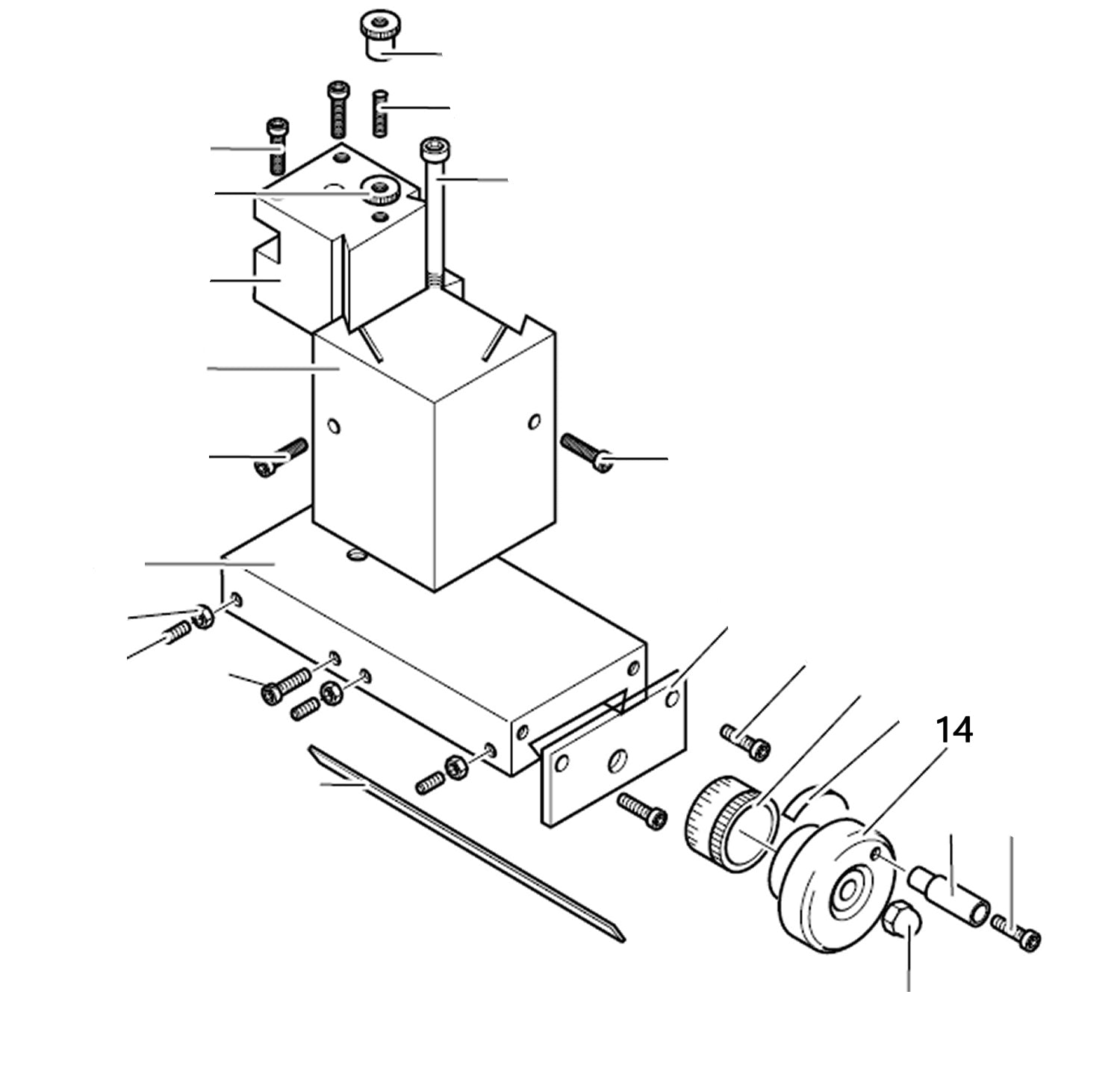 14