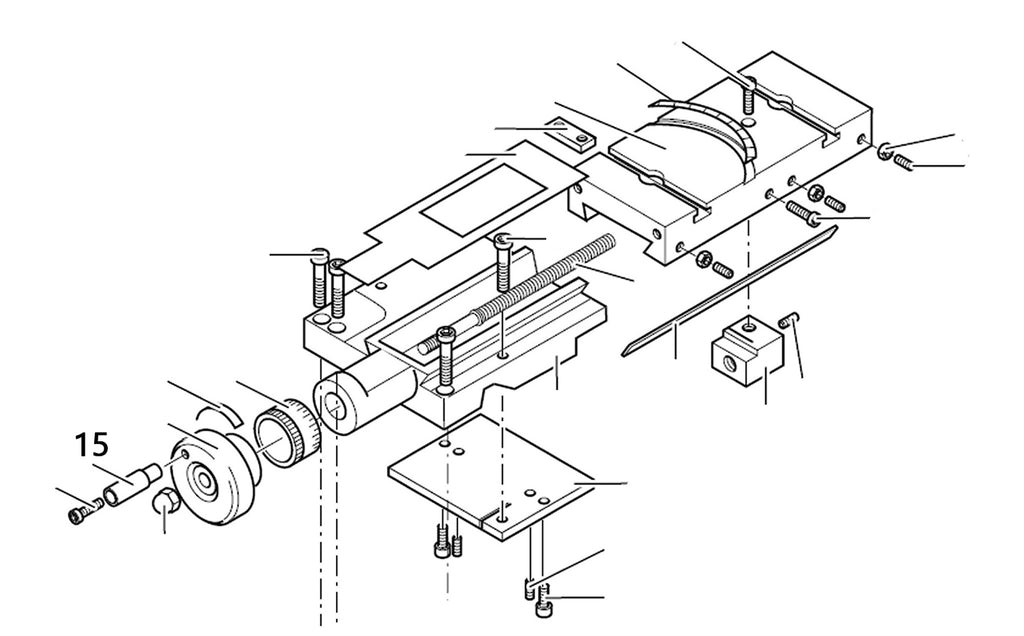 15