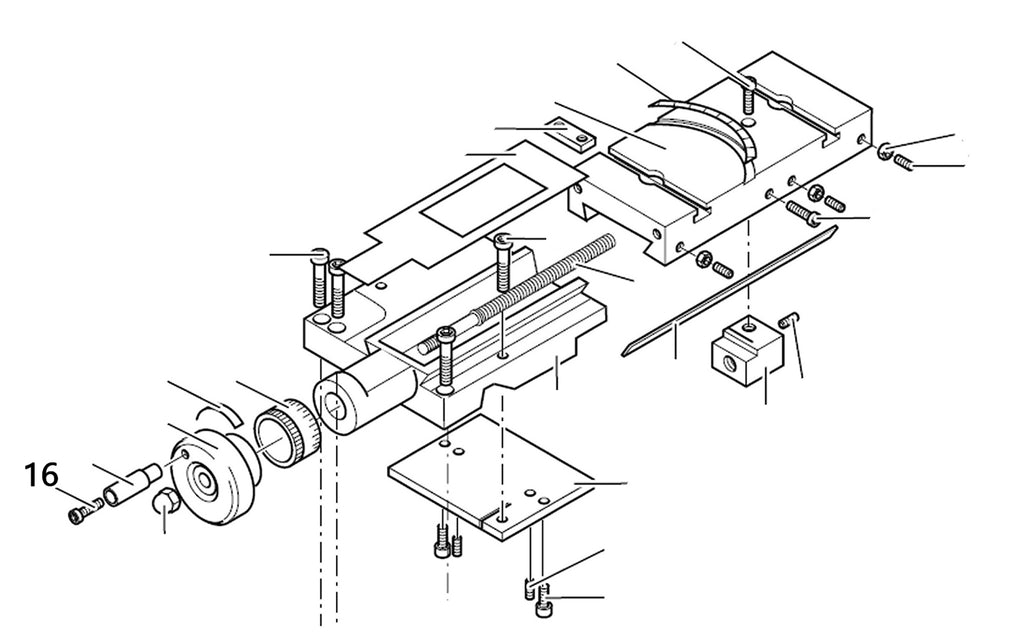 16