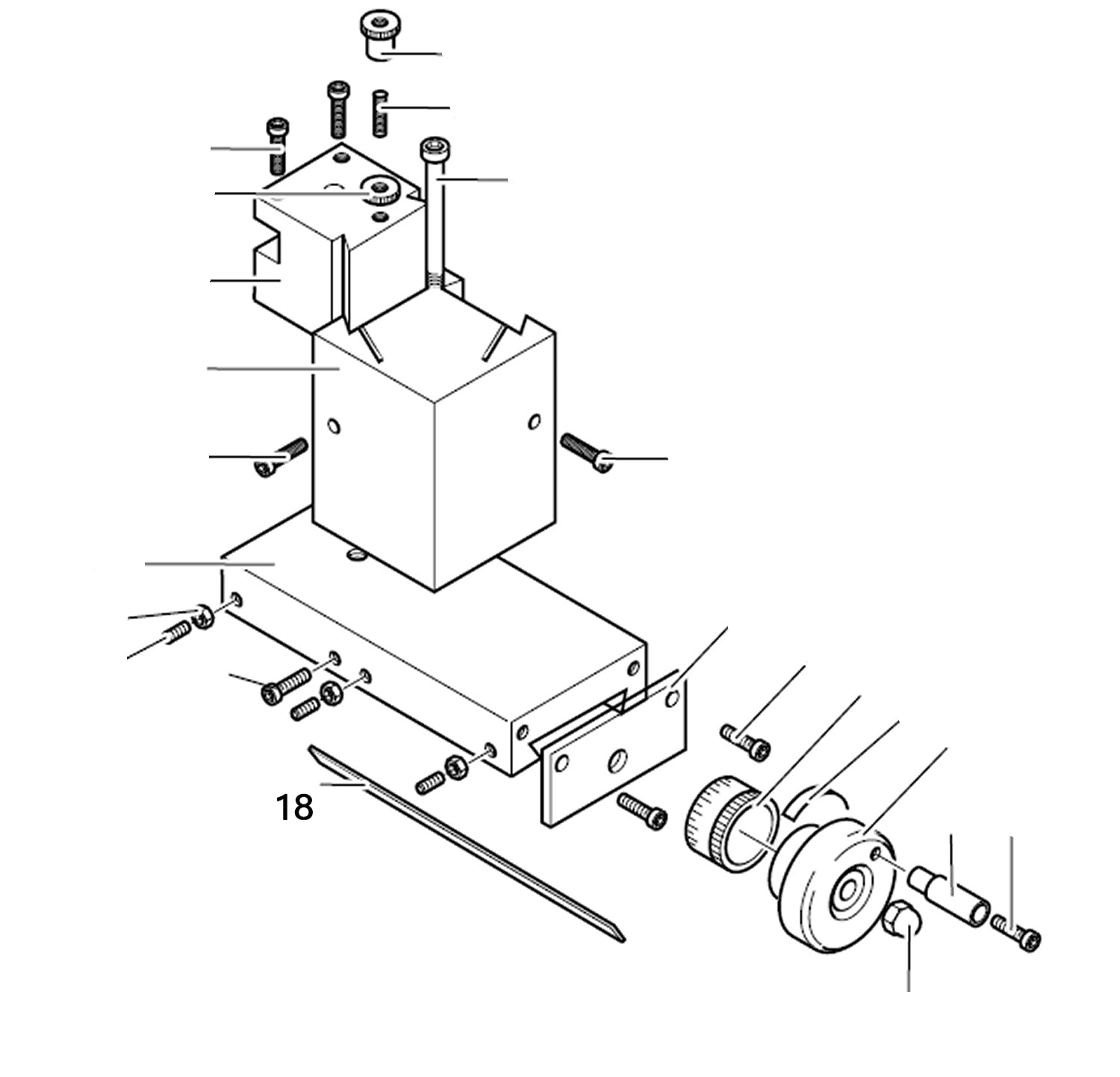 18