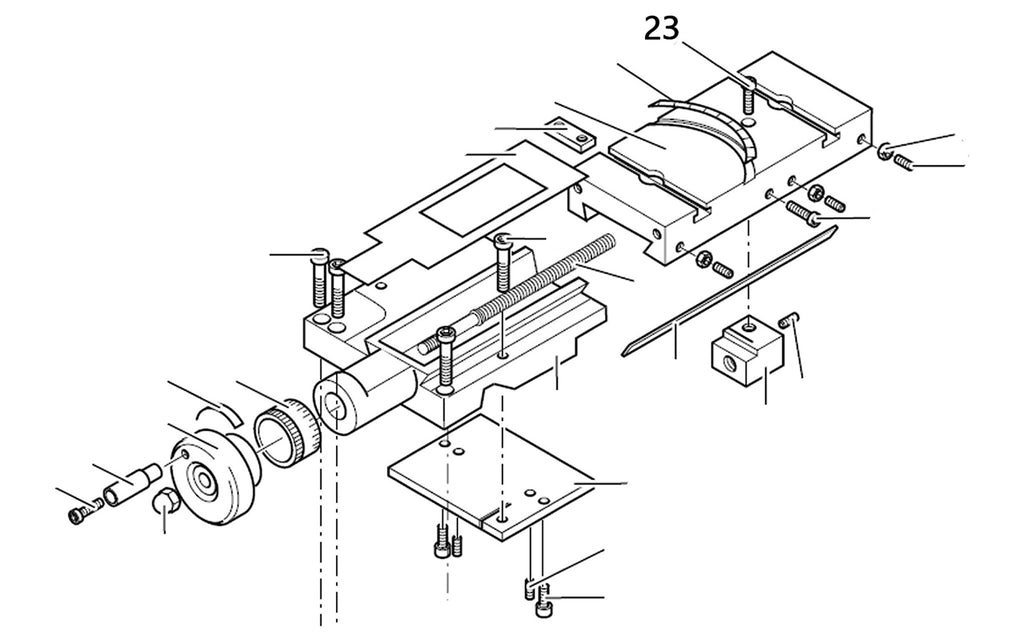 23