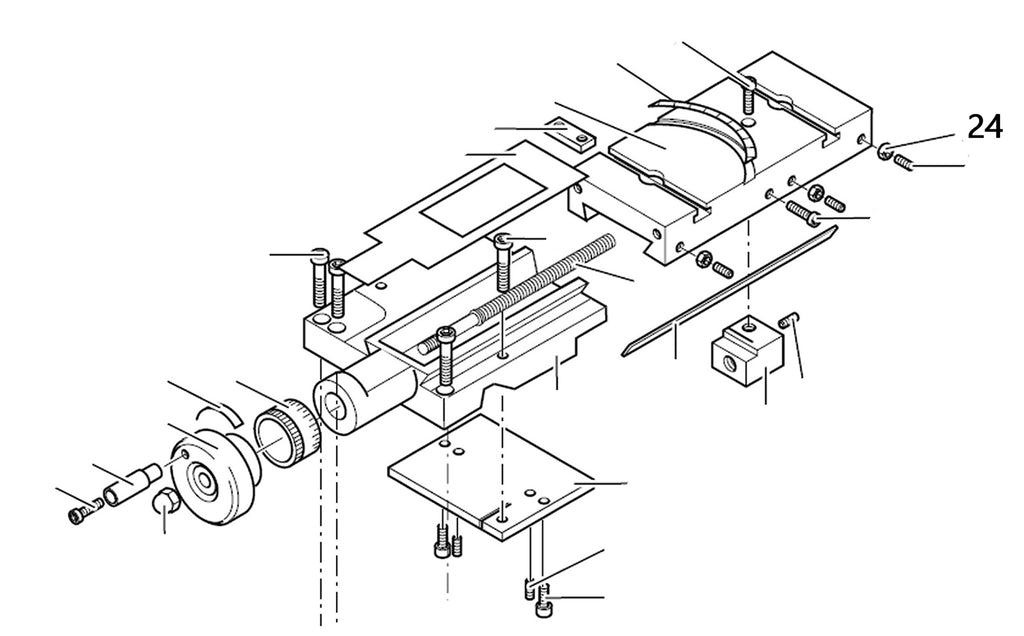 24