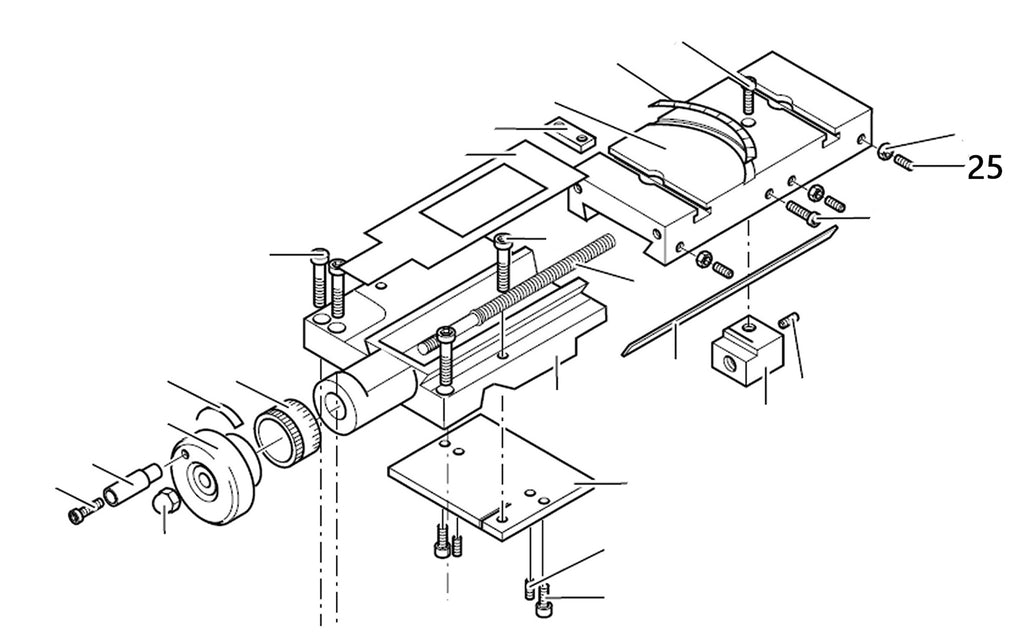 25