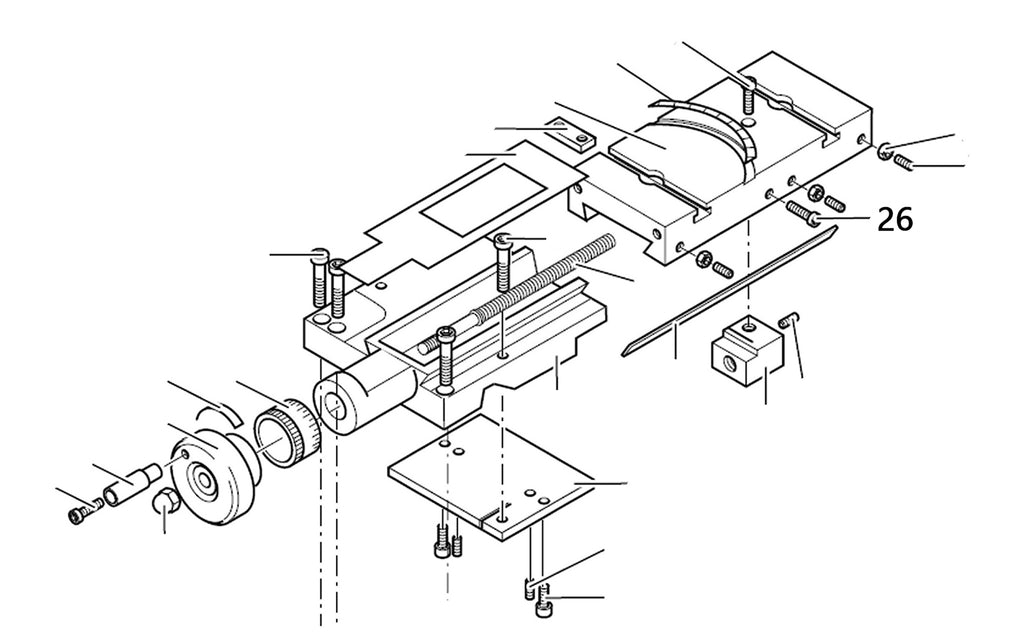 26