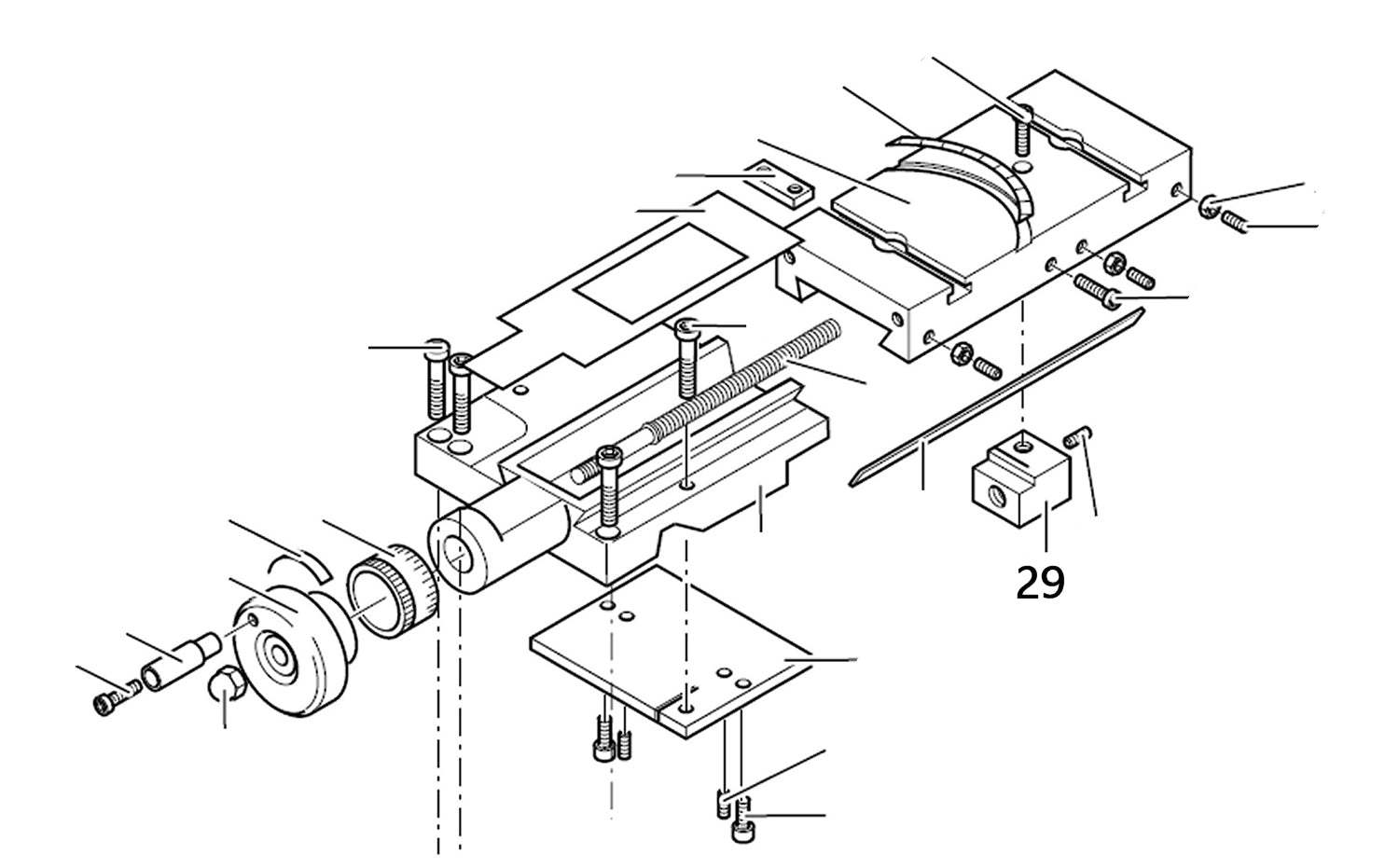 29