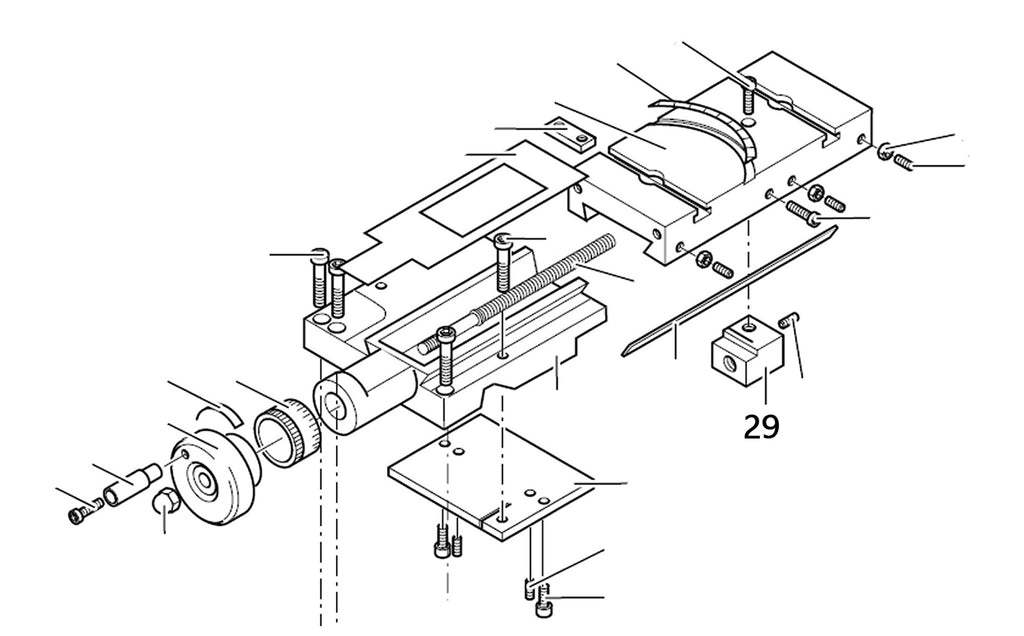 29