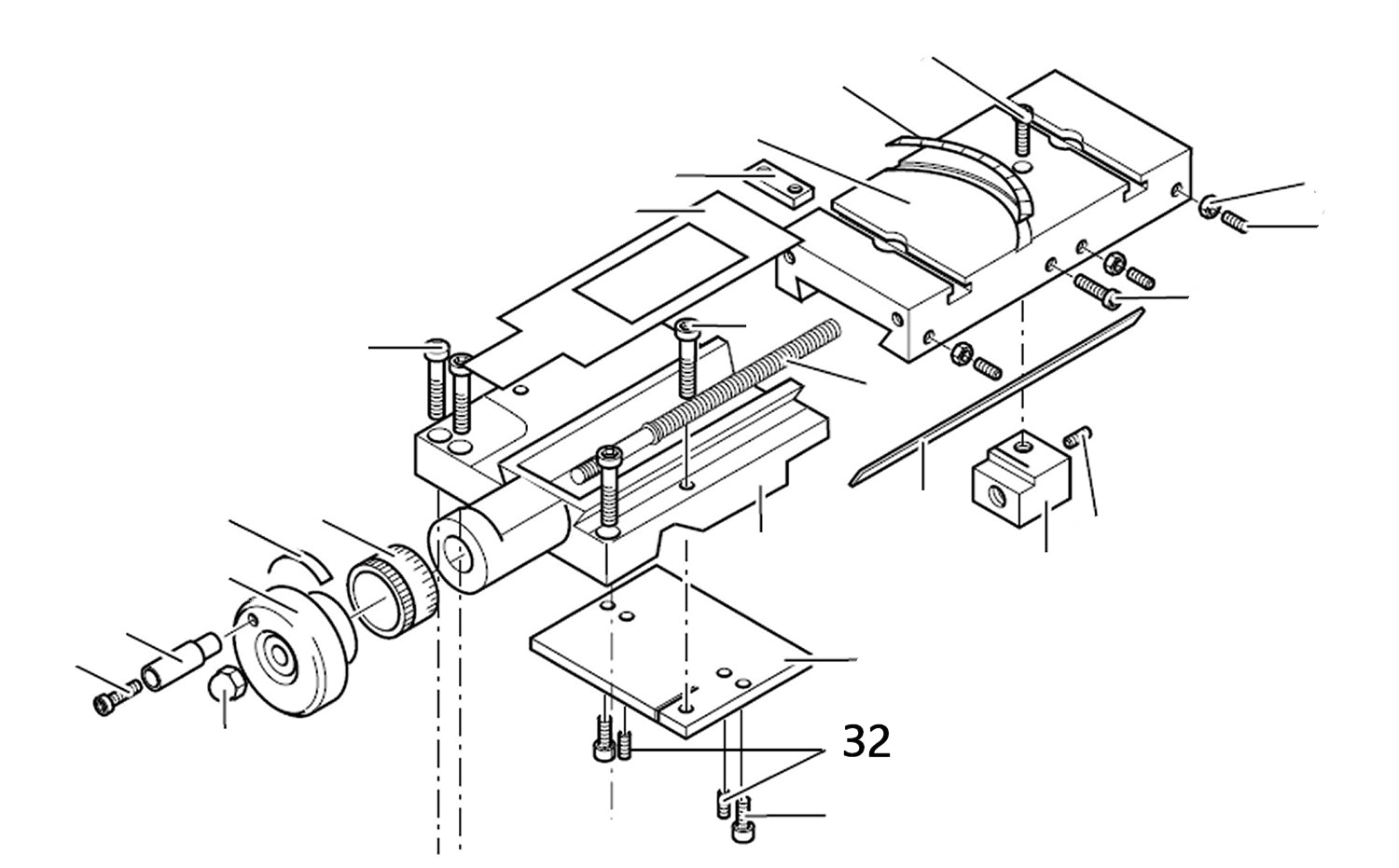 32