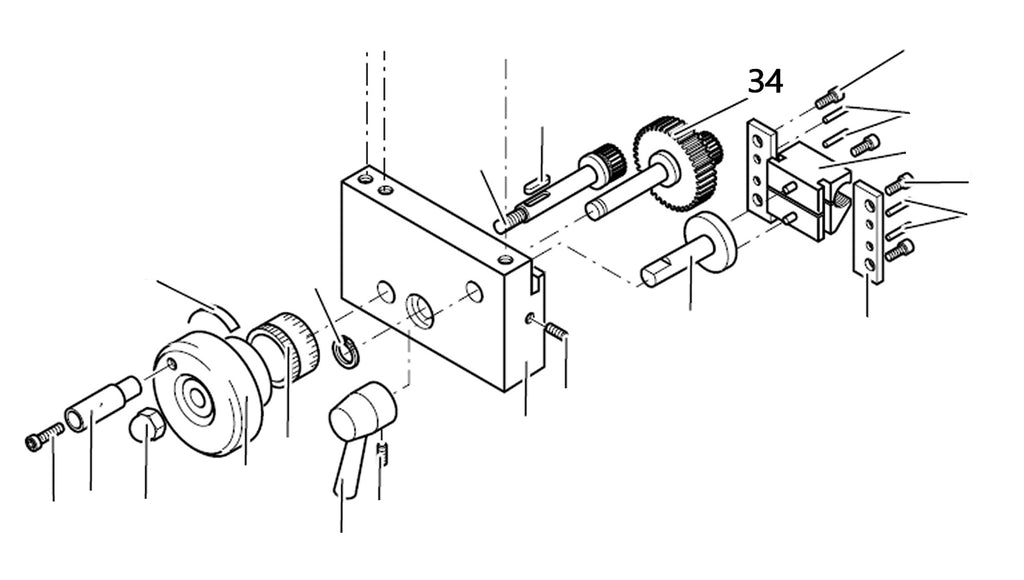 34