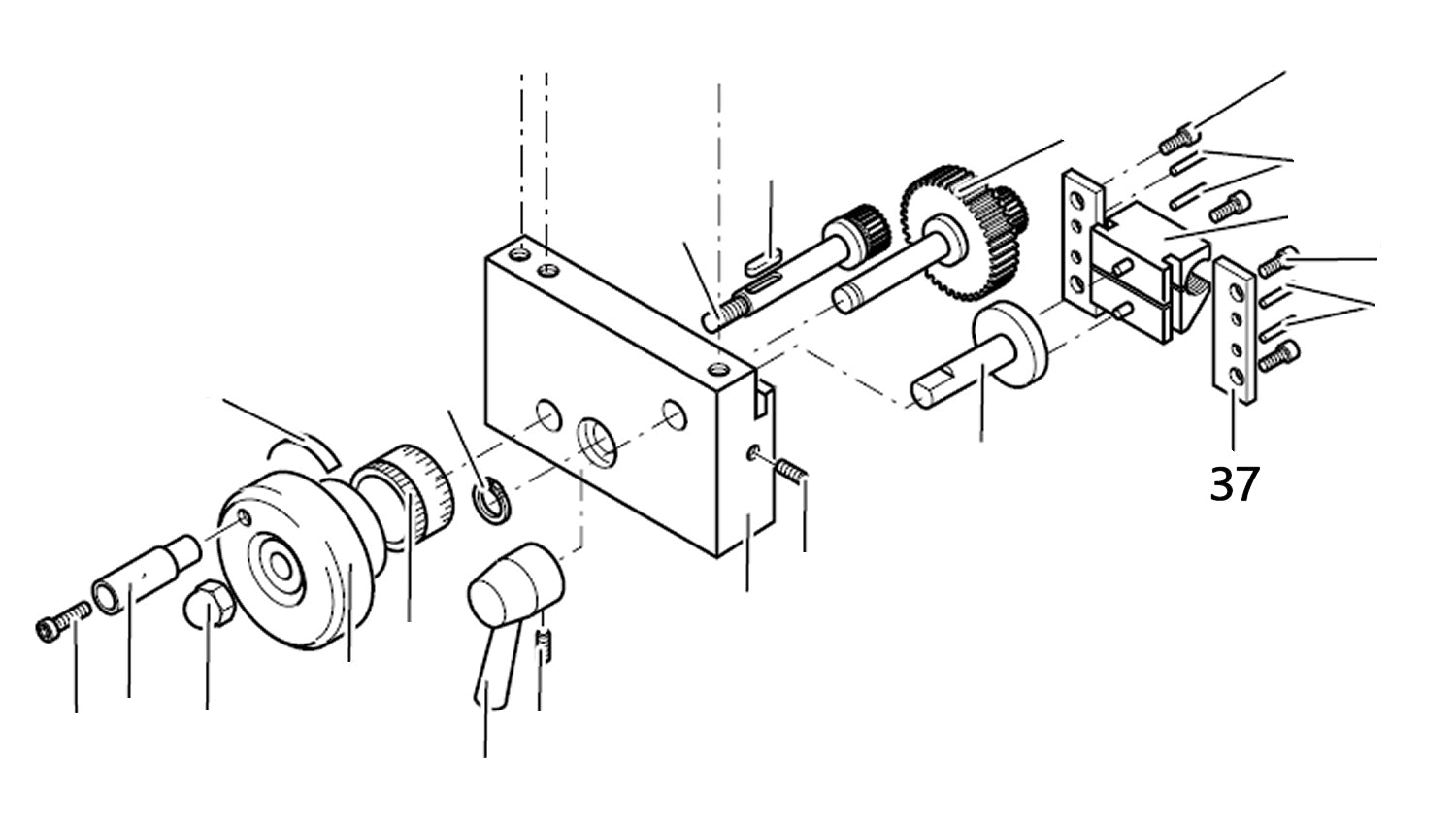 37