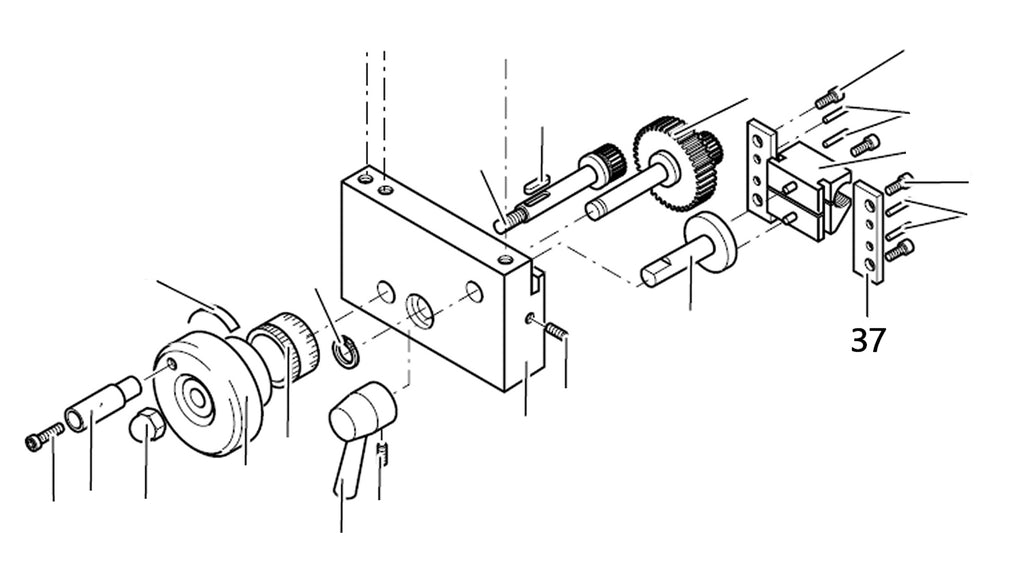 37