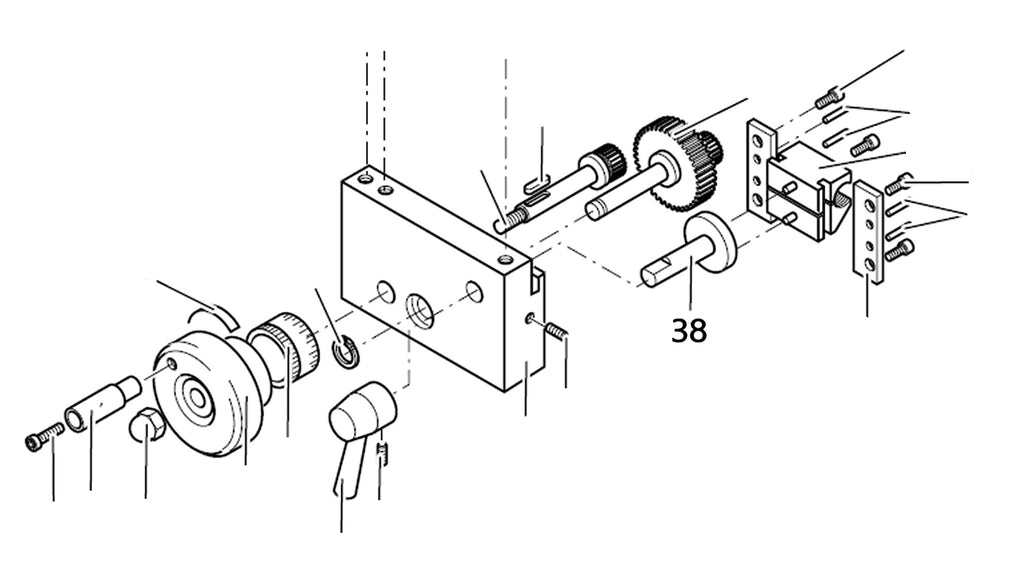 38