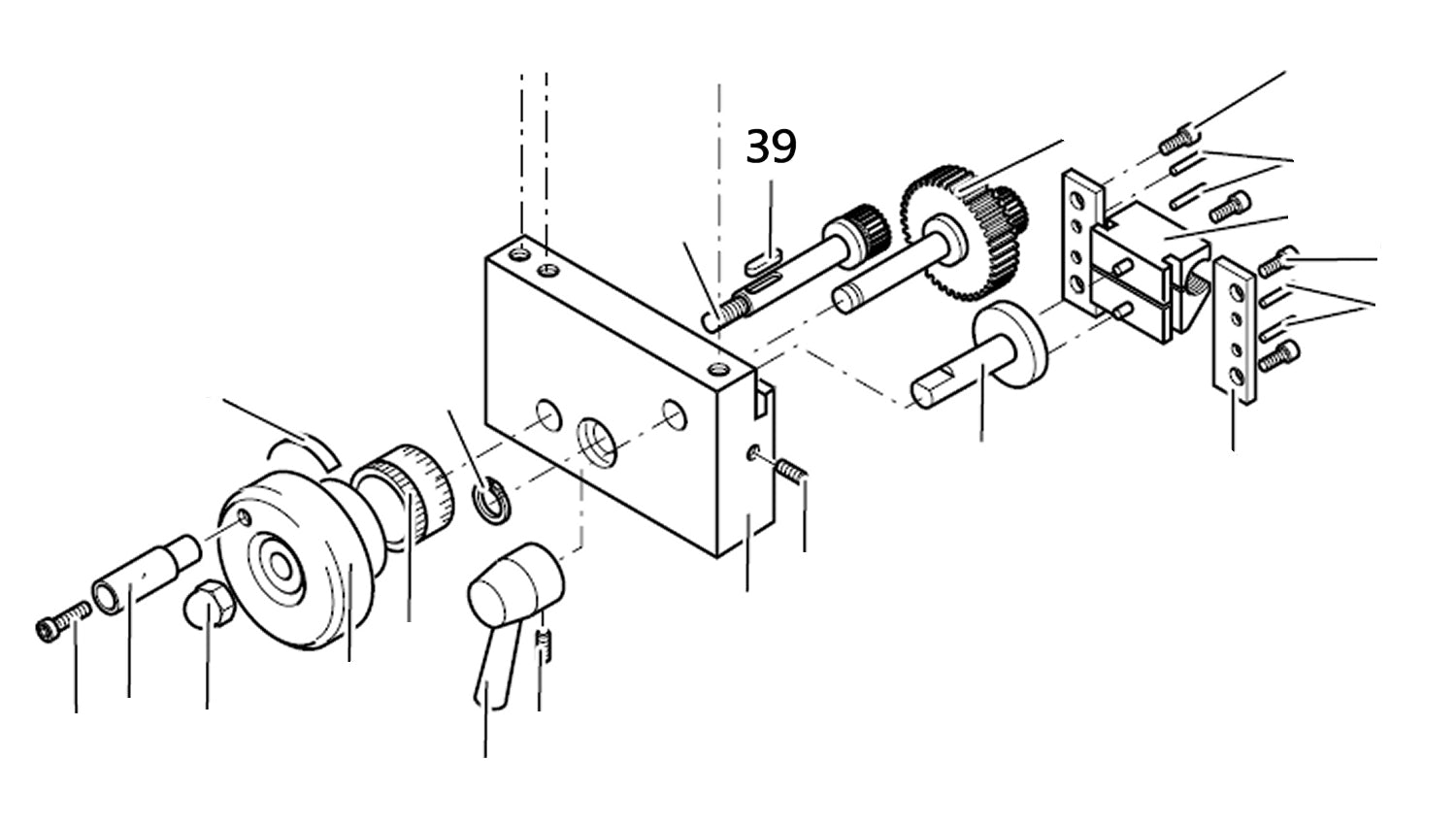 39