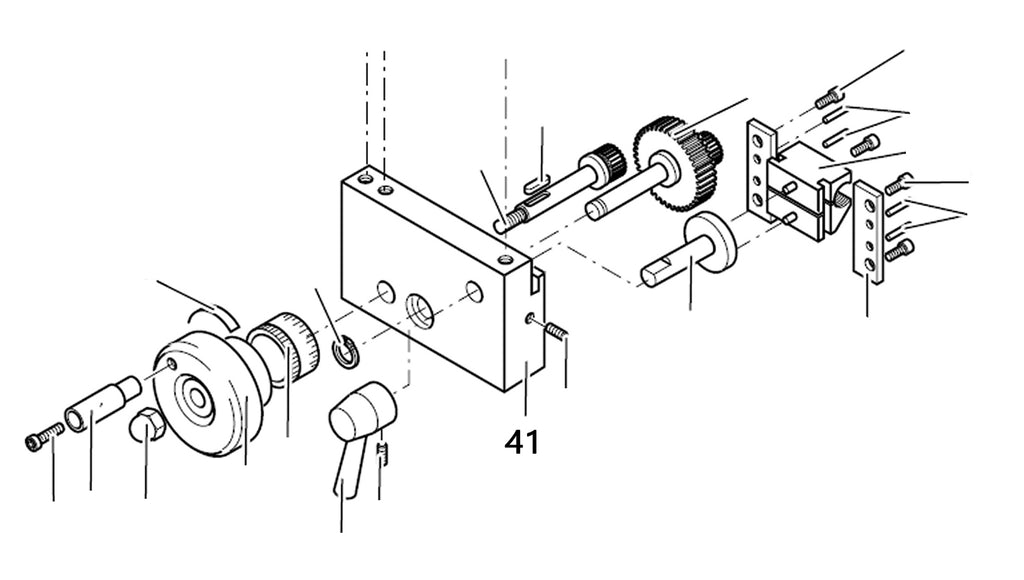 41