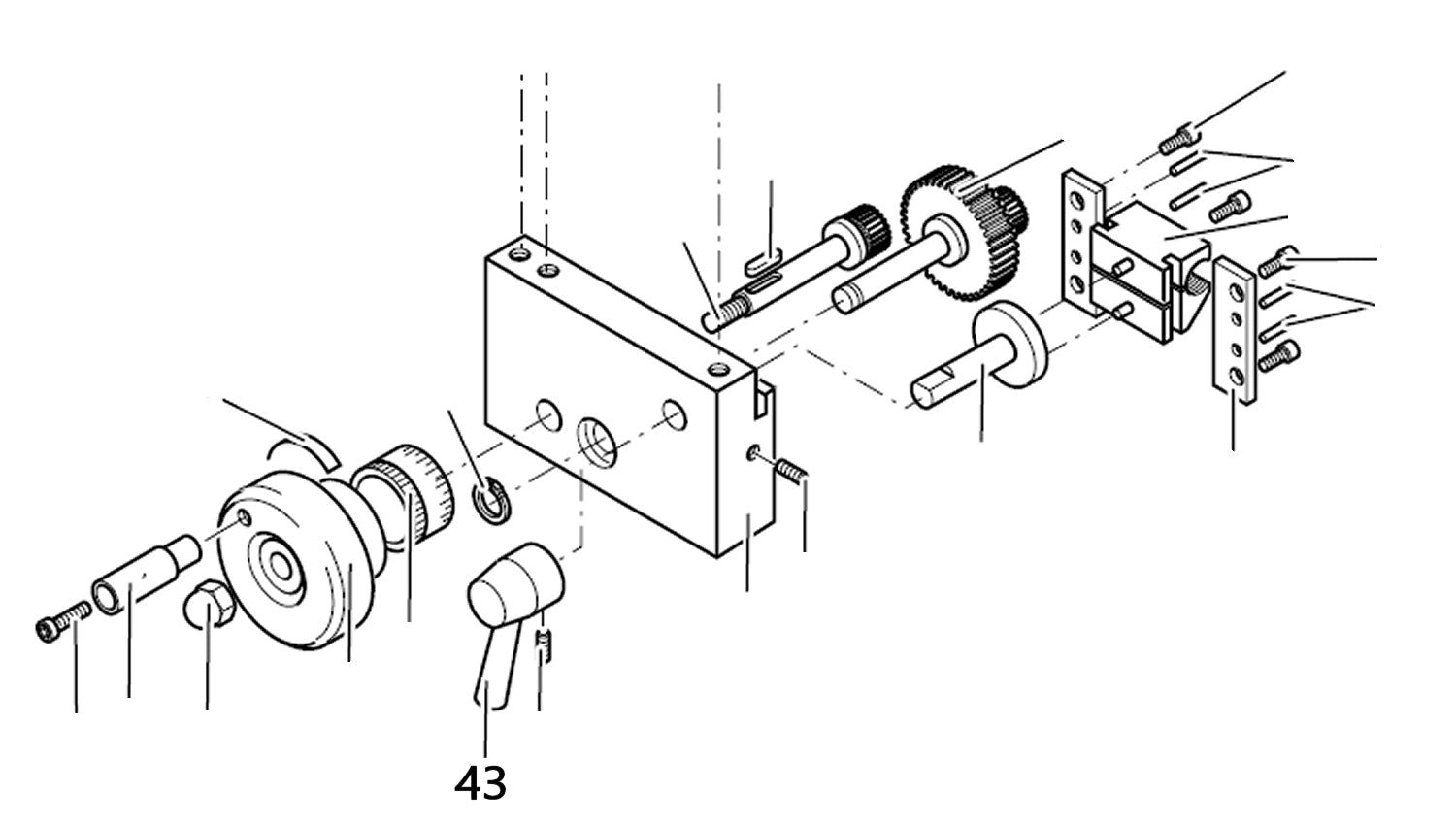 43