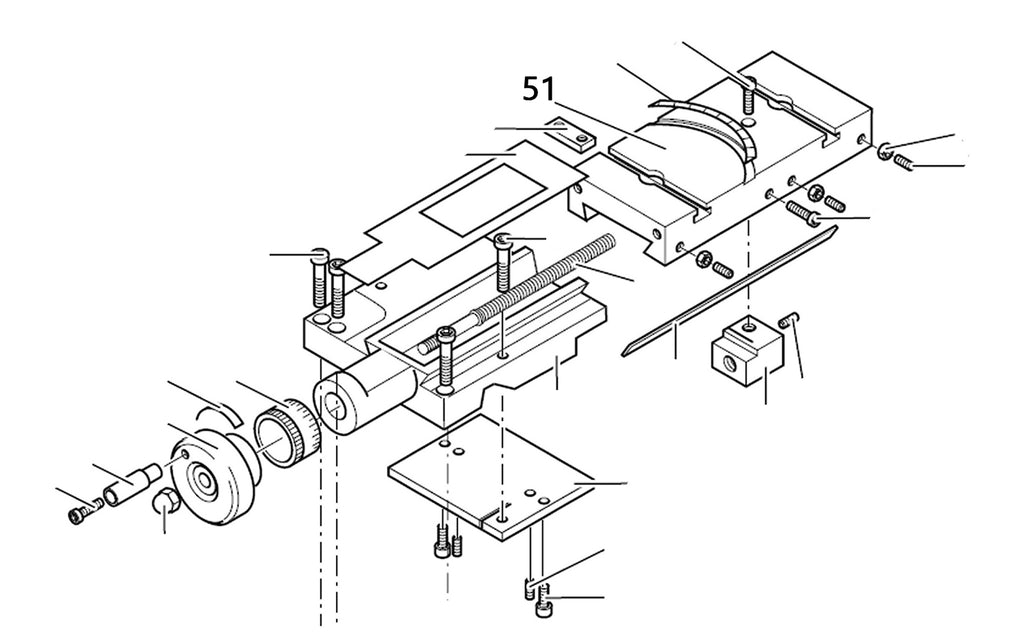 51