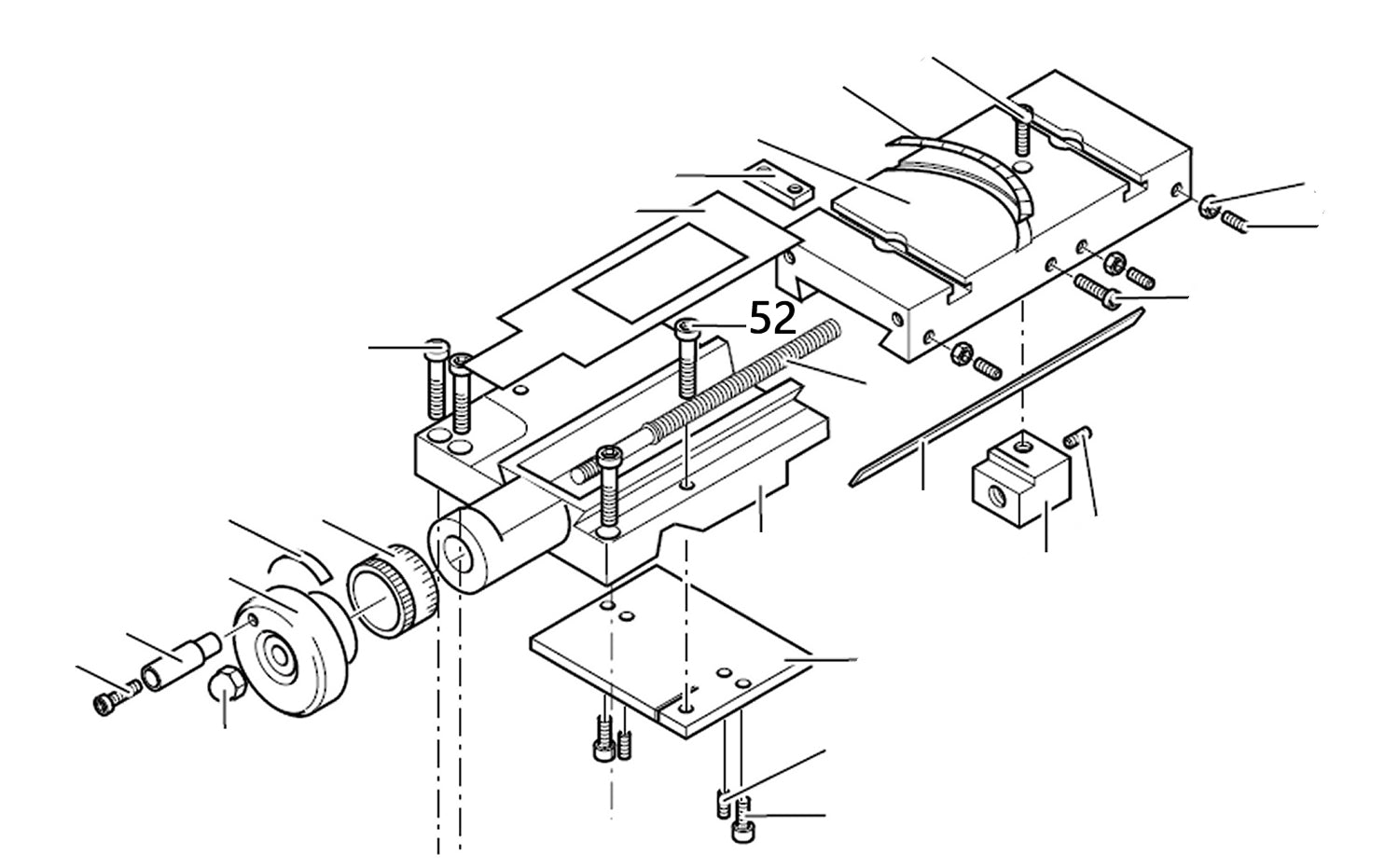 52