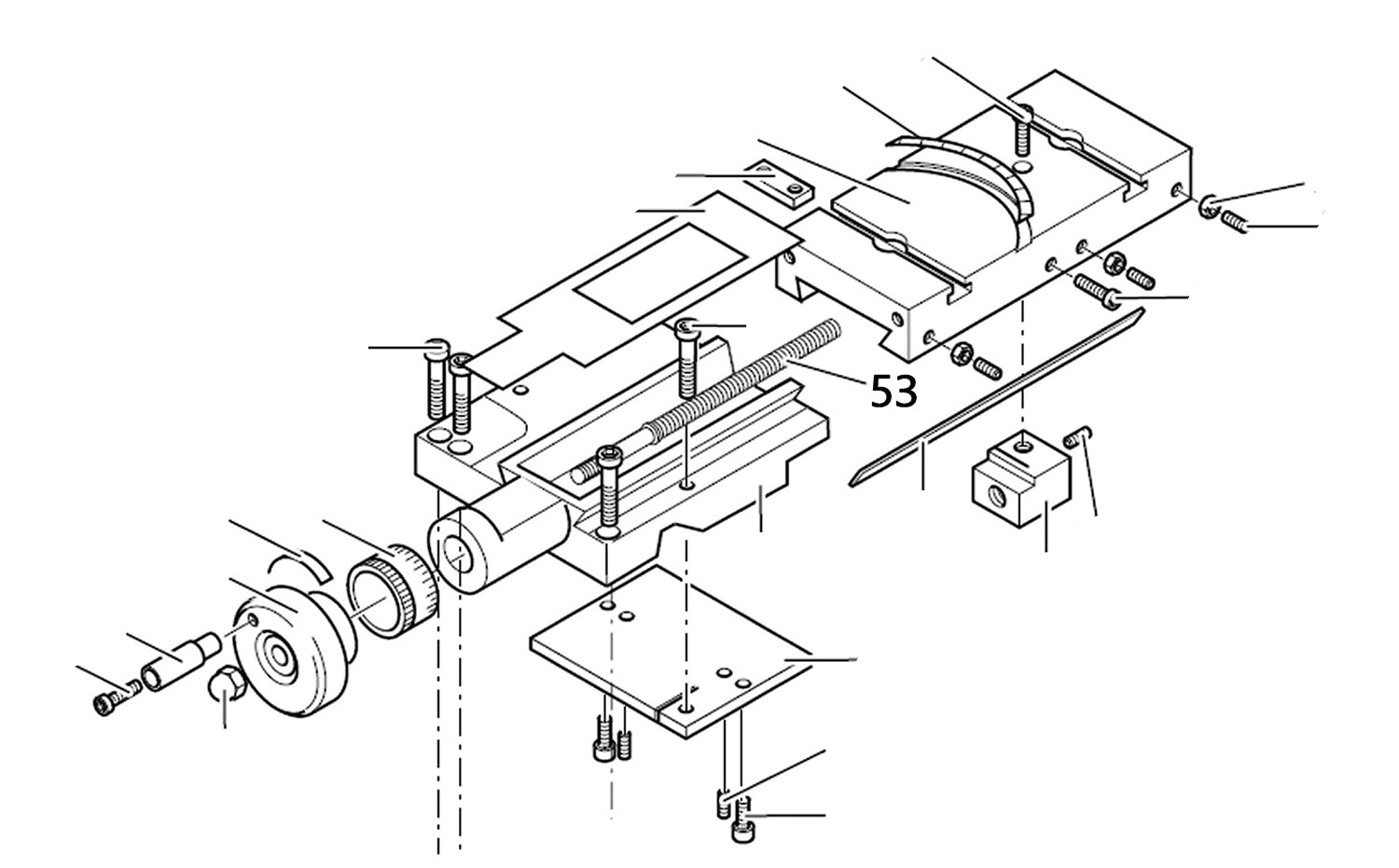 53